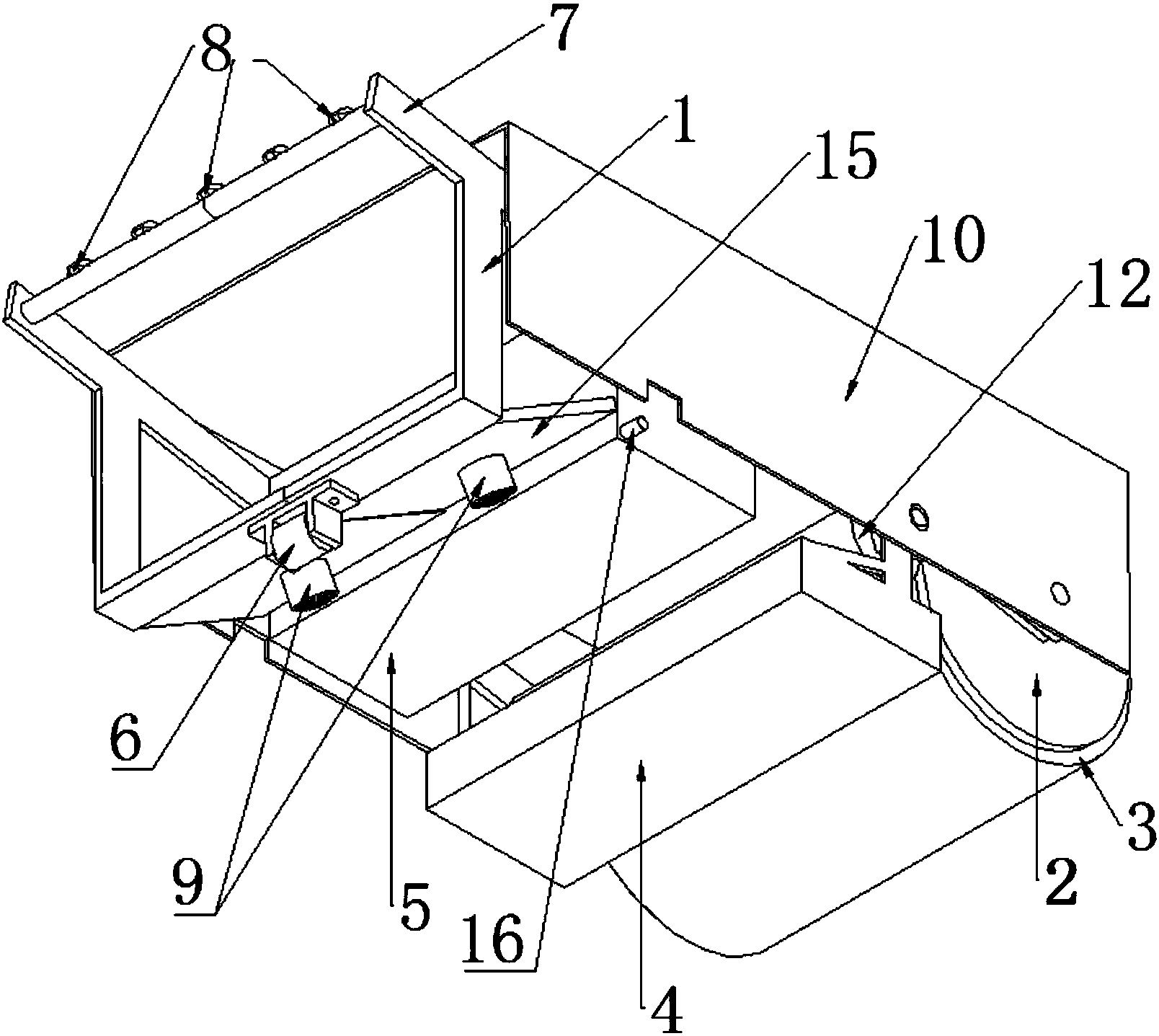 8
7
1
15
10
12
6
9
5
16
4
2
3