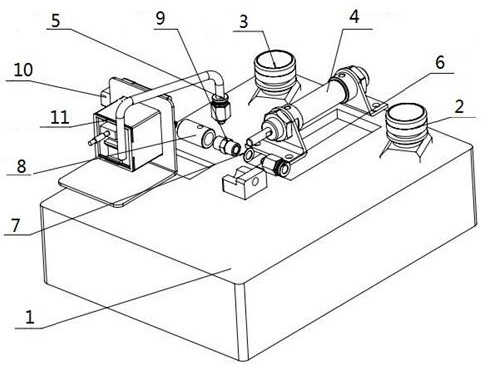 5
9
3
4
6
10
2
11
8
7
1