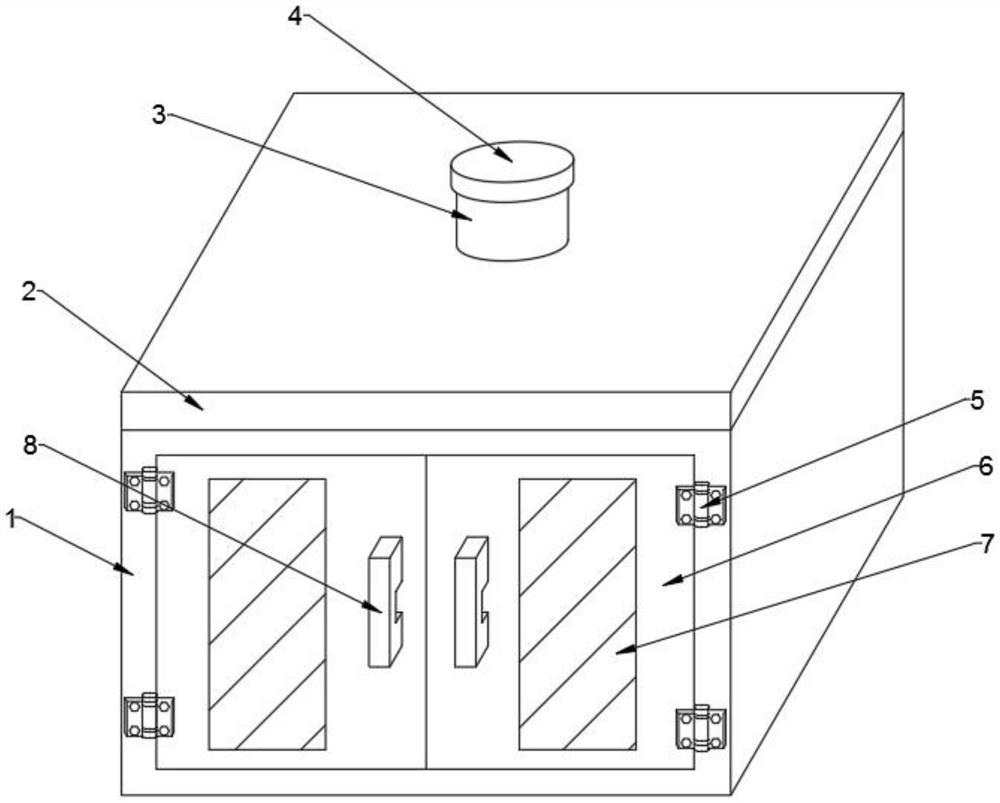 4
3
2
5
8
6
1
7