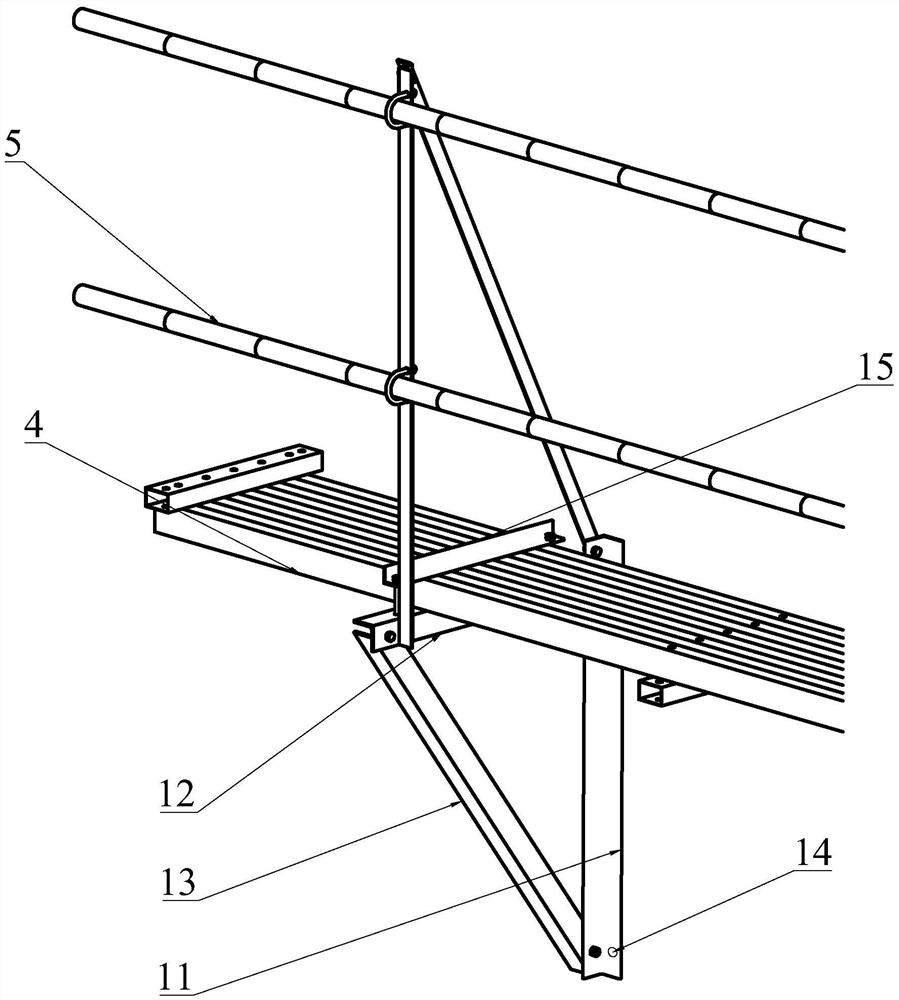 5
15
4
12
13
14
11