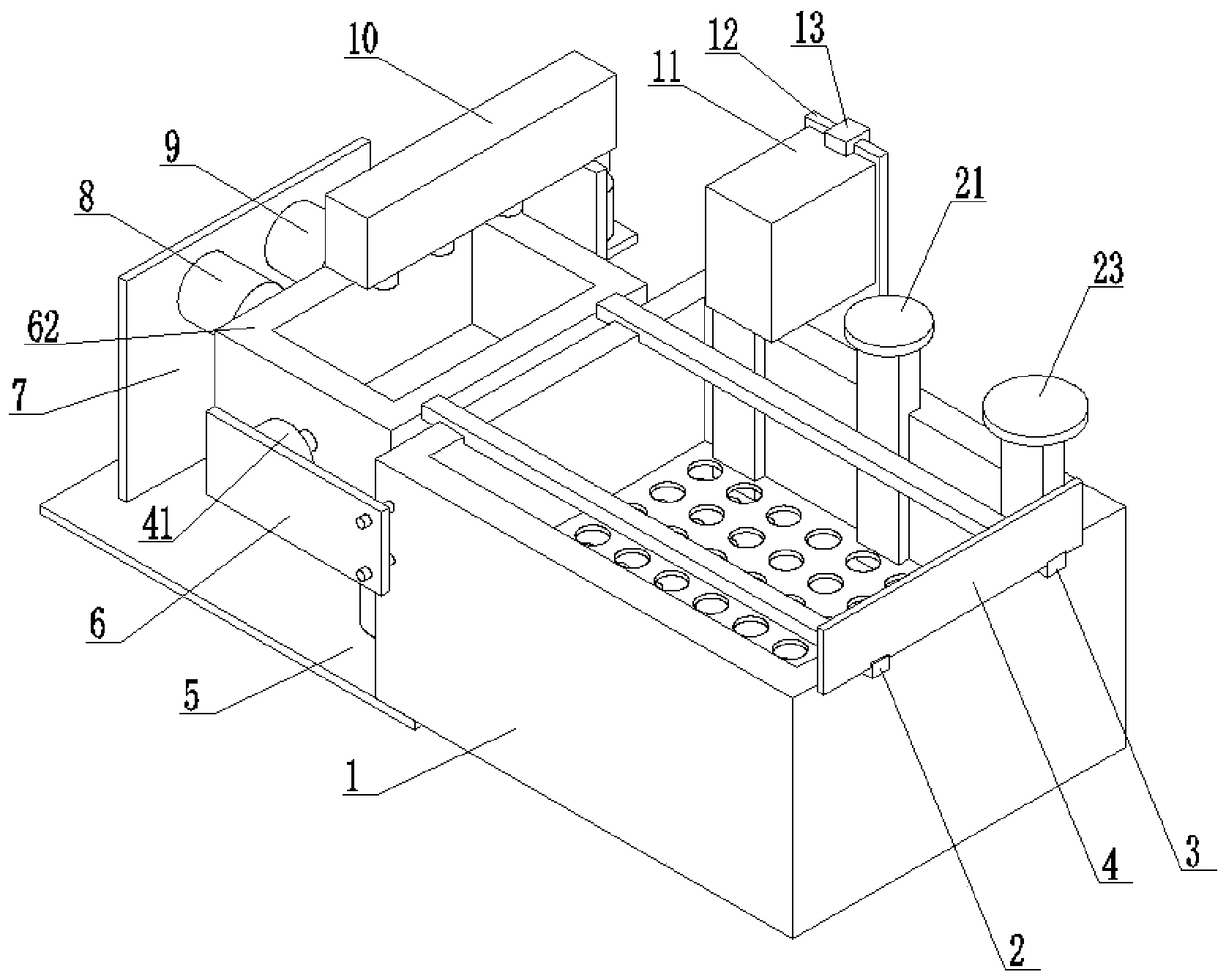 10
12
13
11
9
21
8
23
62
7
41
6
5
1
4
3
2