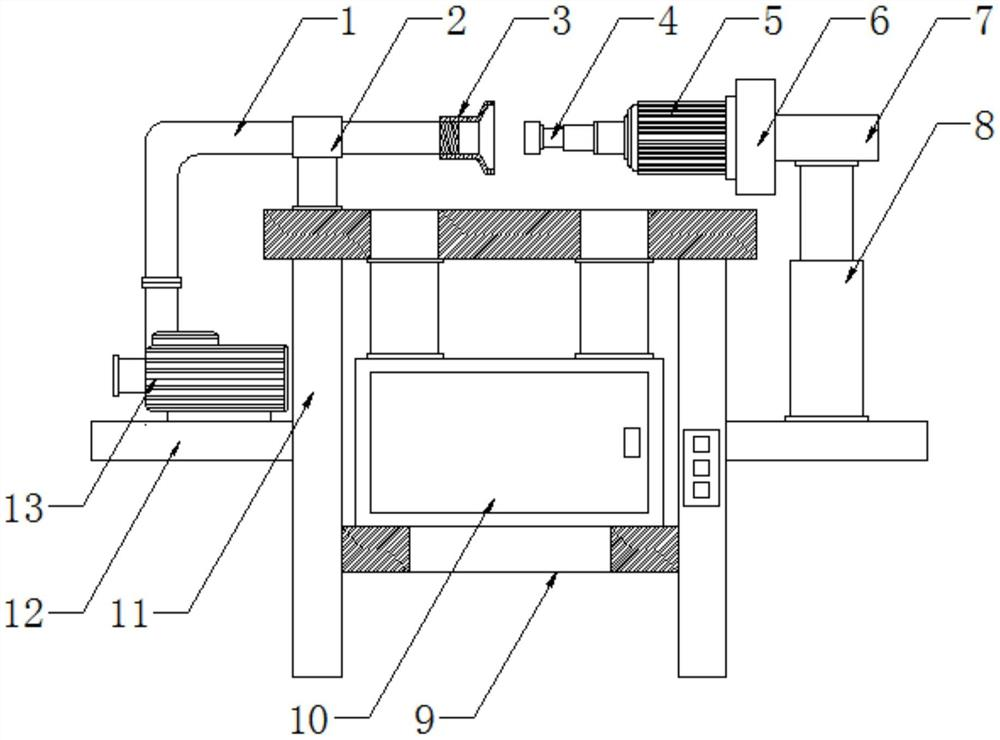 1
2
3
4
5
6
7
8
13
12
11
10
9