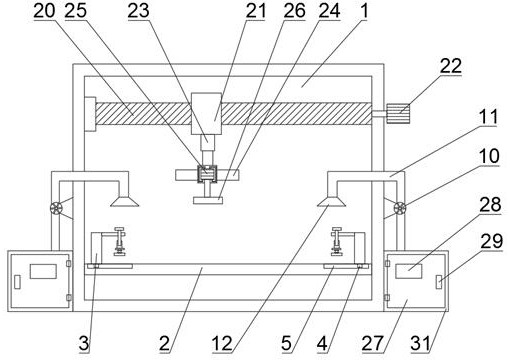 20 25 23 21 26 24 1

22

11

10

28

29

3 2 12 5 4 27 31