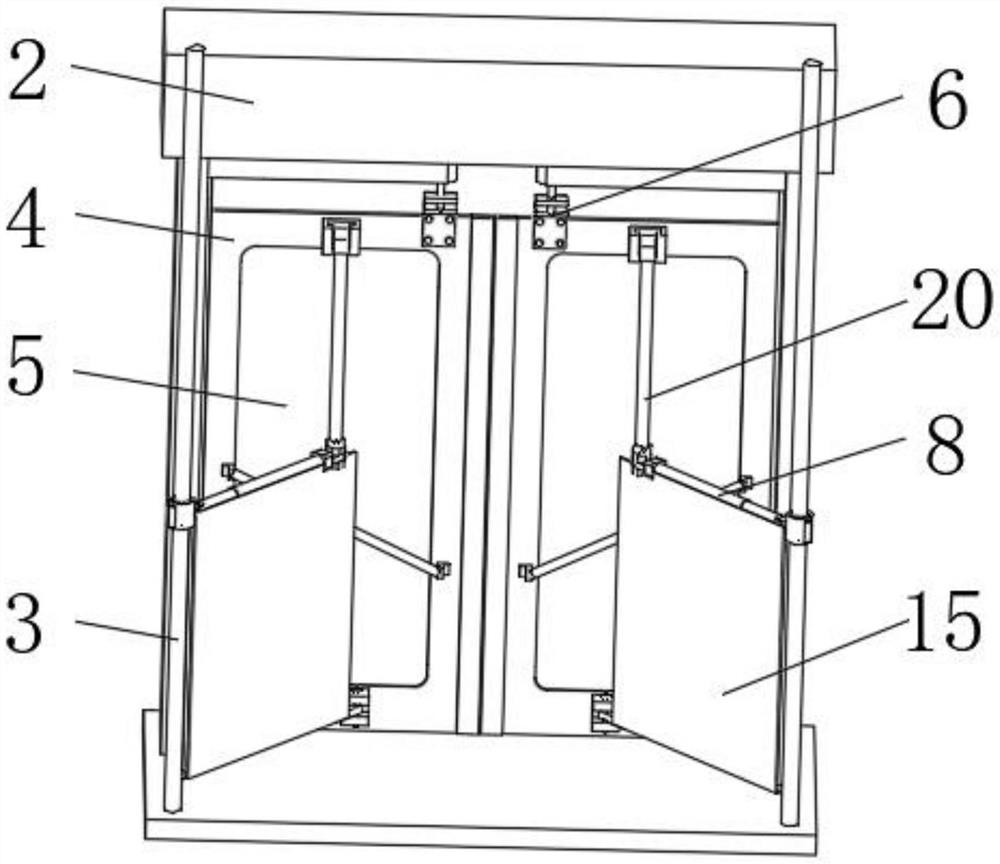 2
6
4
20
5
8
3
15