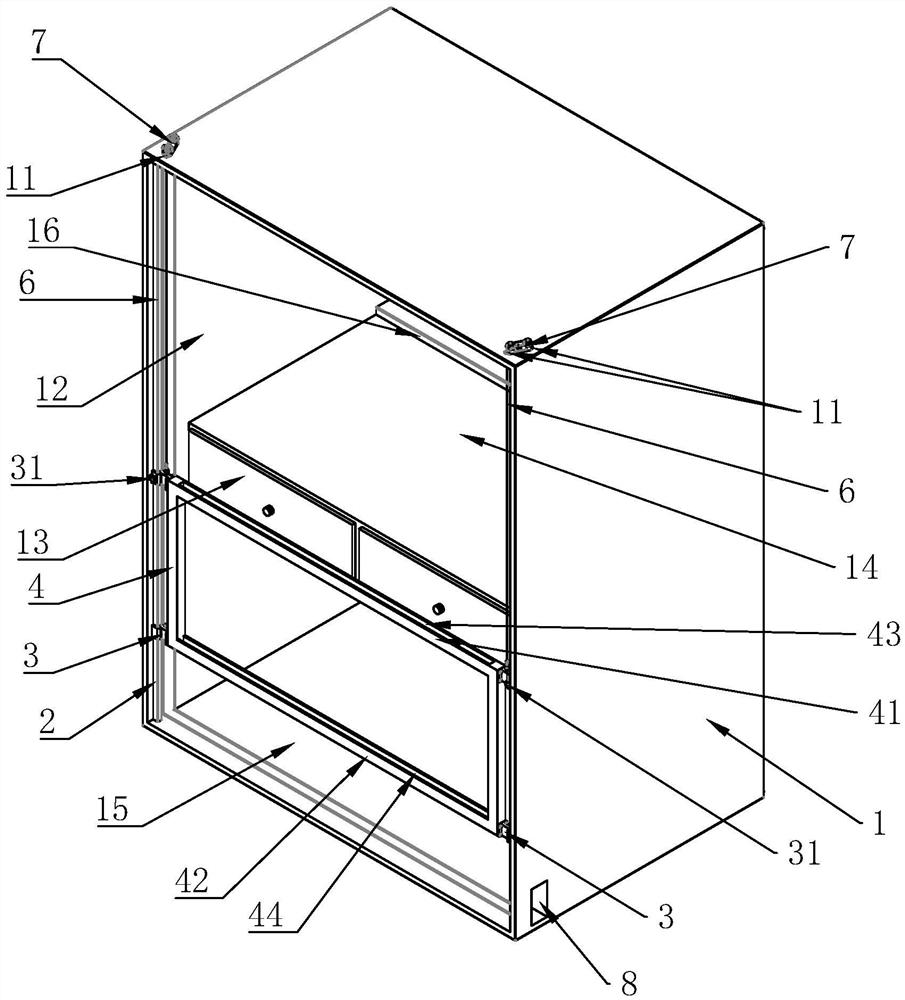 7
11
16
6
12
31
13
4
3
2
15
42
44
7
11
6
14
43
41
1
31
3
8