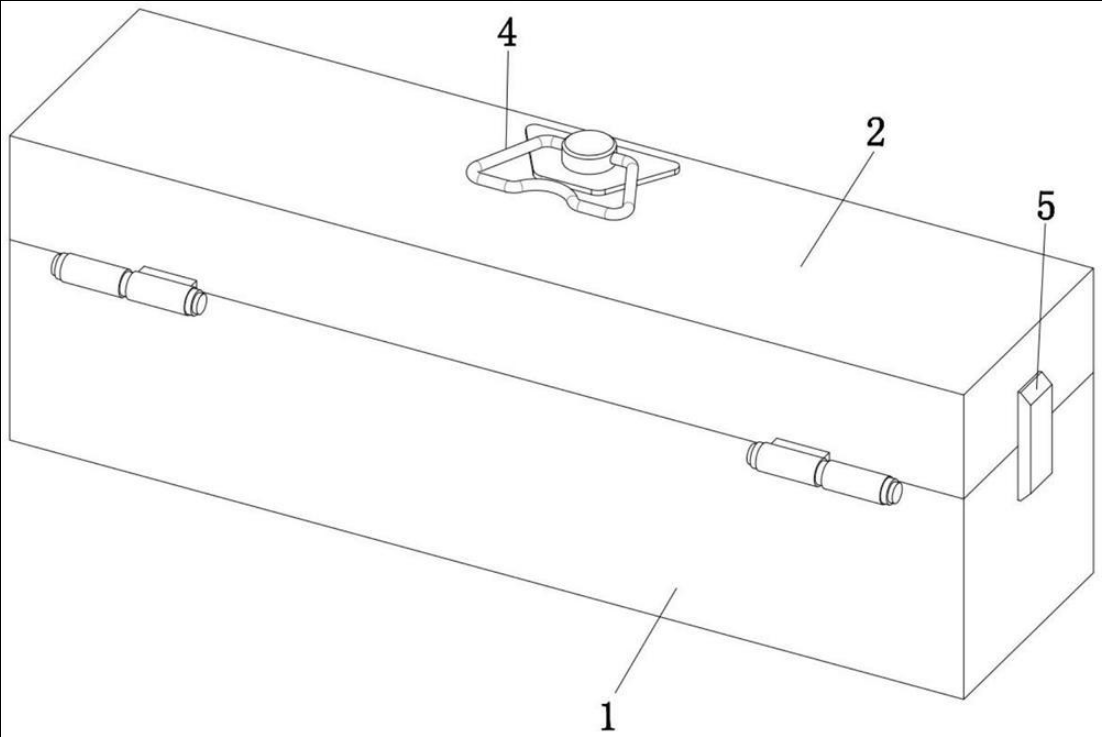 4
2
5
1