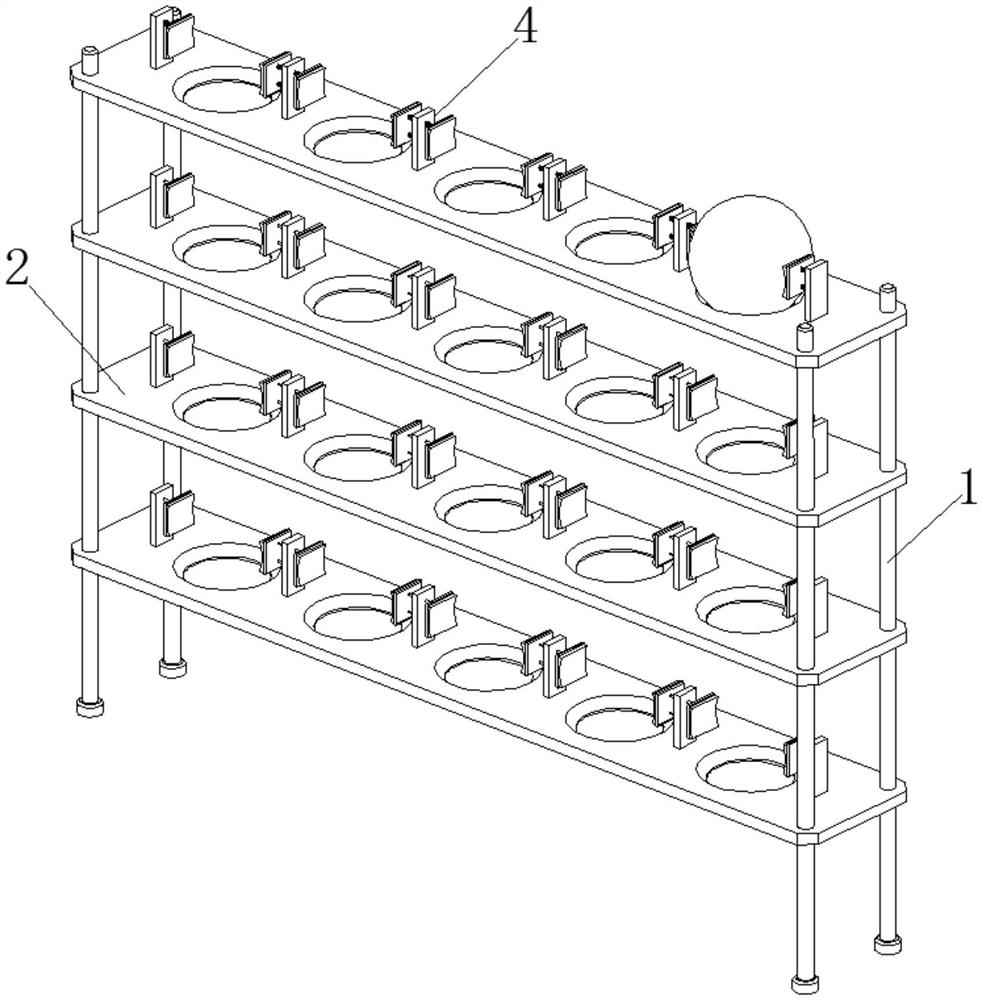 4
2
1