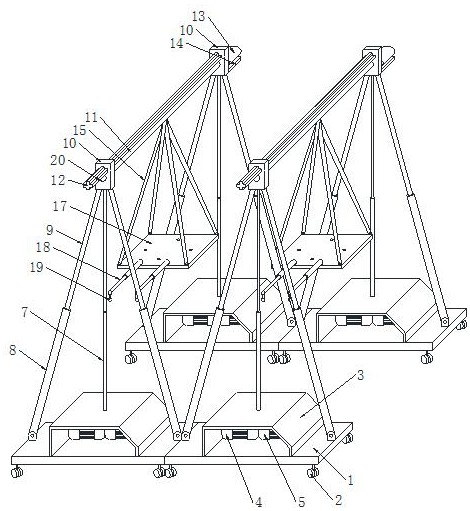 13
10
14
11
15
10
20
12
17
9
18
19
7
8
3
1
2
4
5