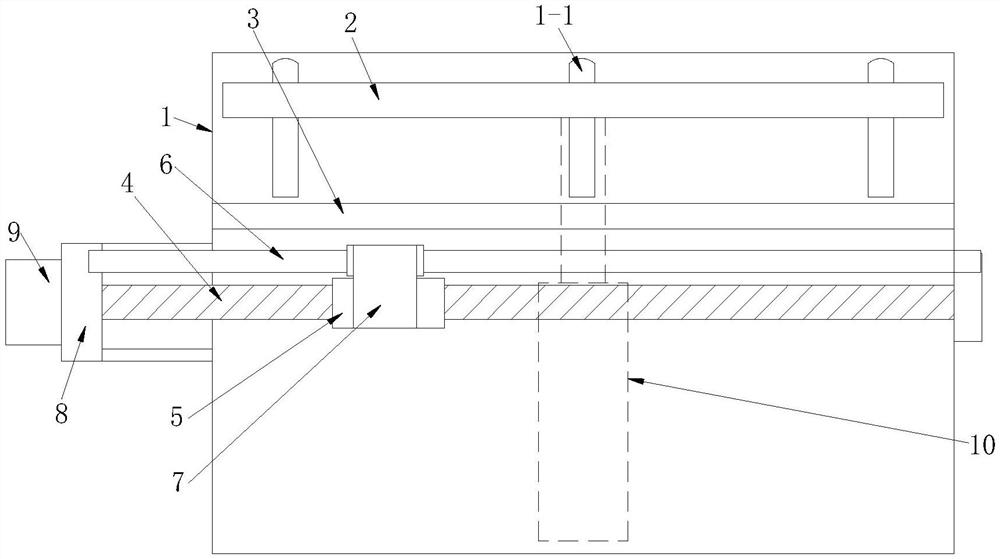 3
2
1-1
1
6
4
9
8
5
7
10