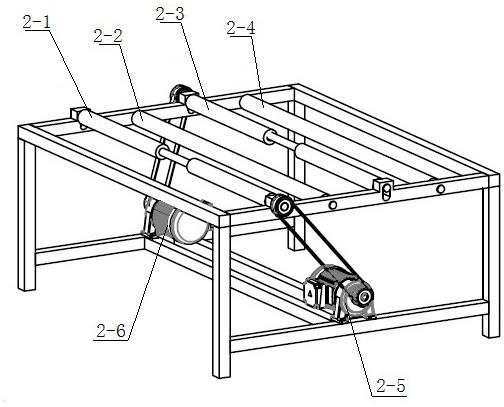 2-1
2-2
2-3
2-4
2-6
2-5