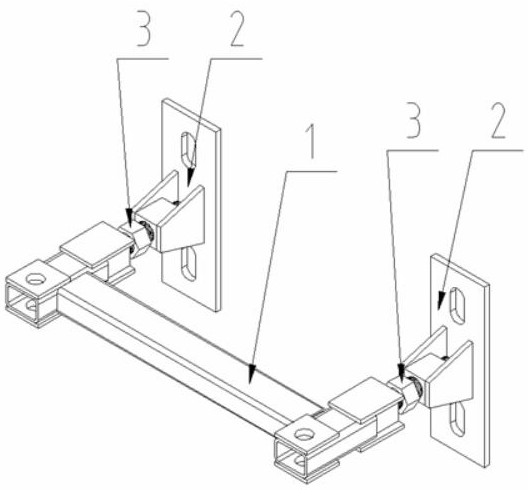 3
2
1
3
2