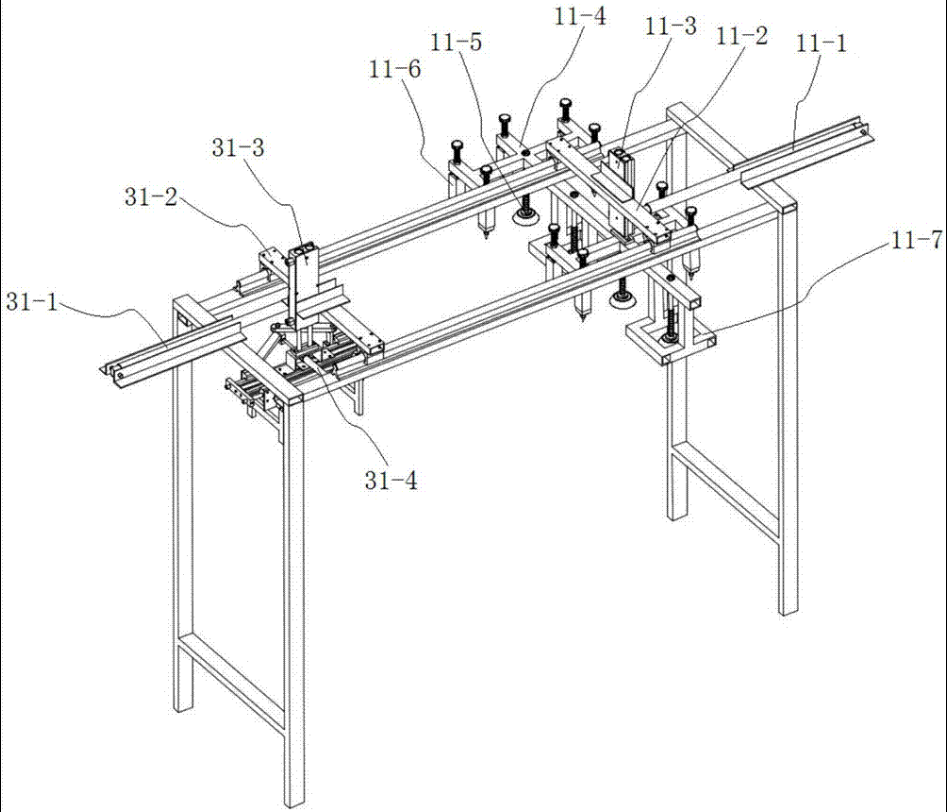 11-4
11-5
11-3
11-2
11-1
11-6
31-3
31-2
11-7
31-1
31-4