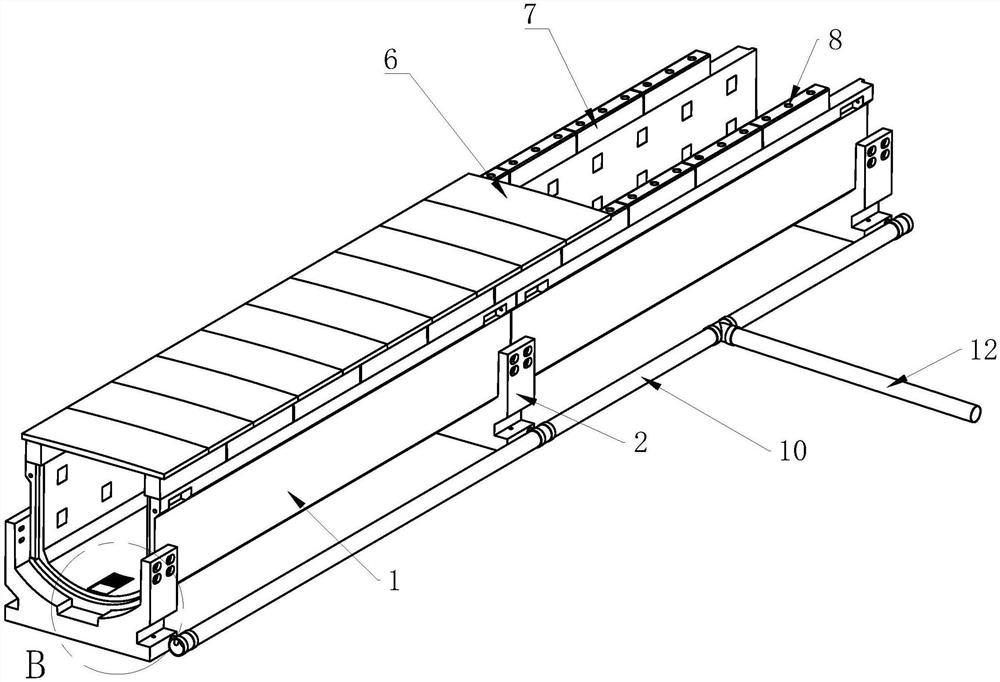 7
8
6
12
2
10
1
B