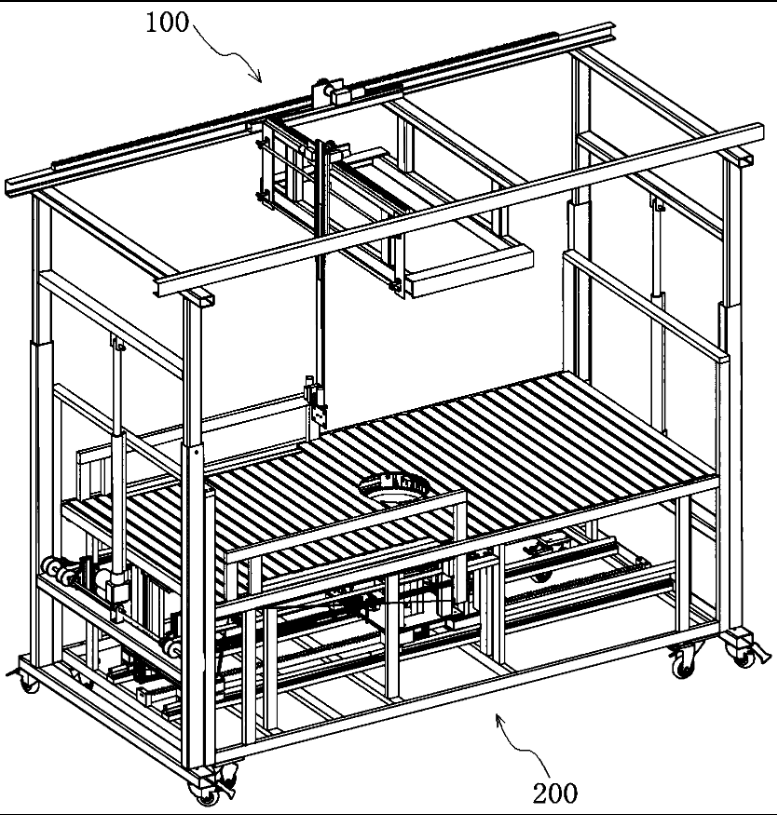 100

200