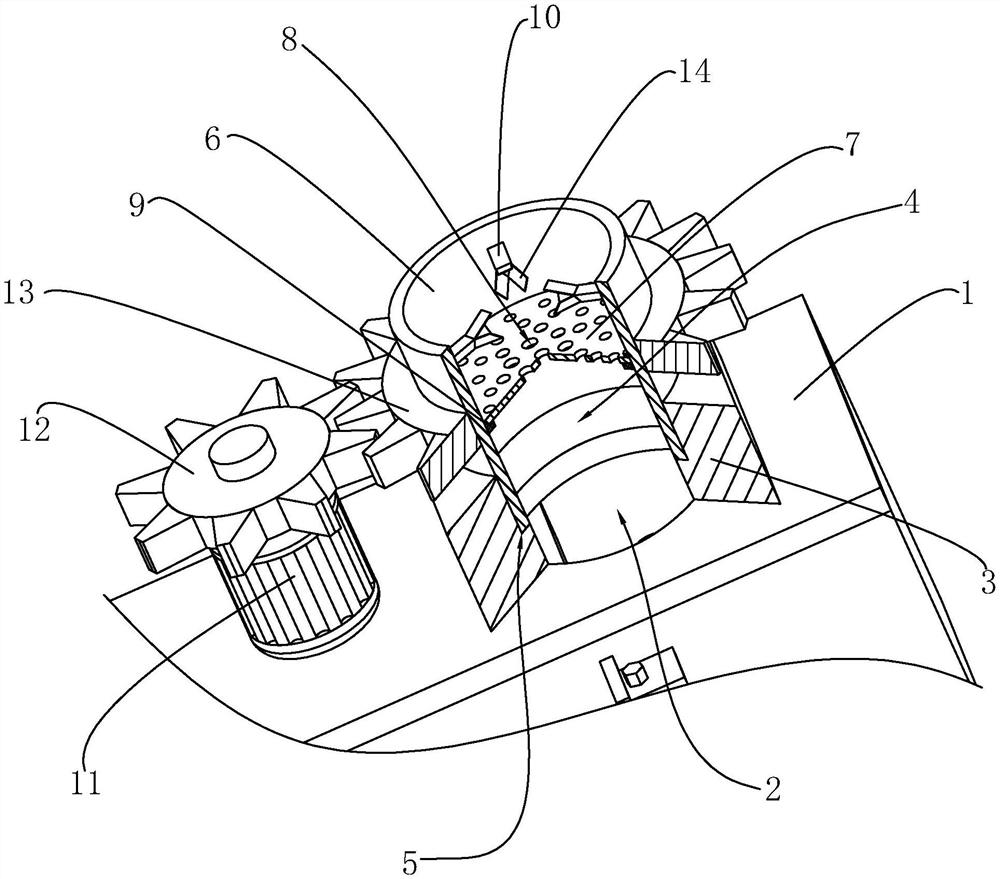 10
8
14
6
7
9
4
13
1
12
3
11
2
5