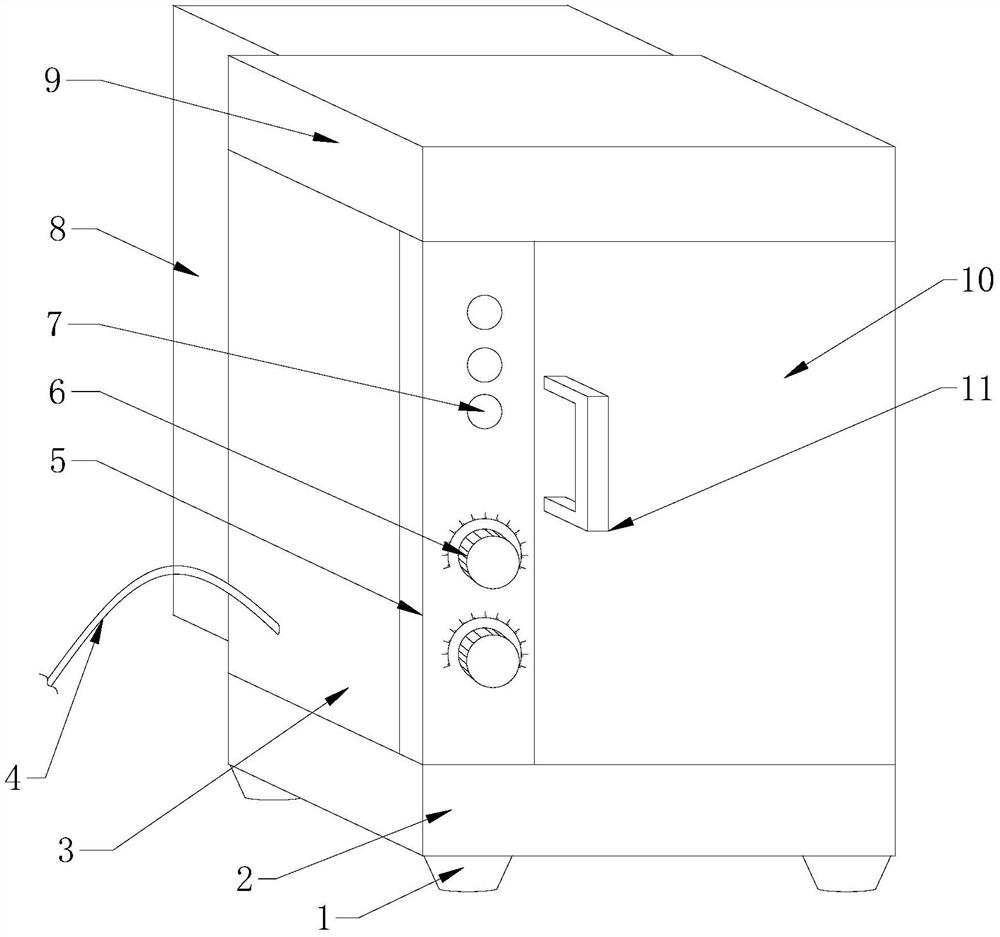 9
8
7
6
5
4
3
2
1
10
11