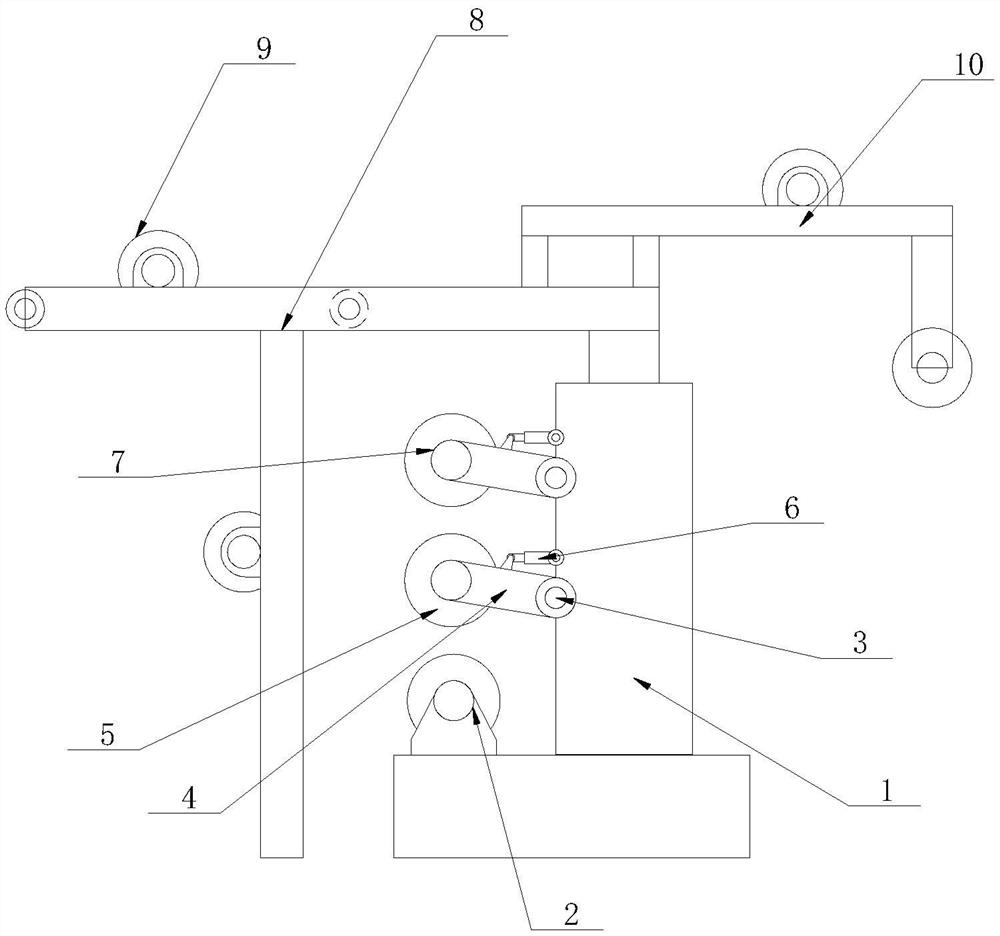 9
8
10
7
6
3
5
4
1
2