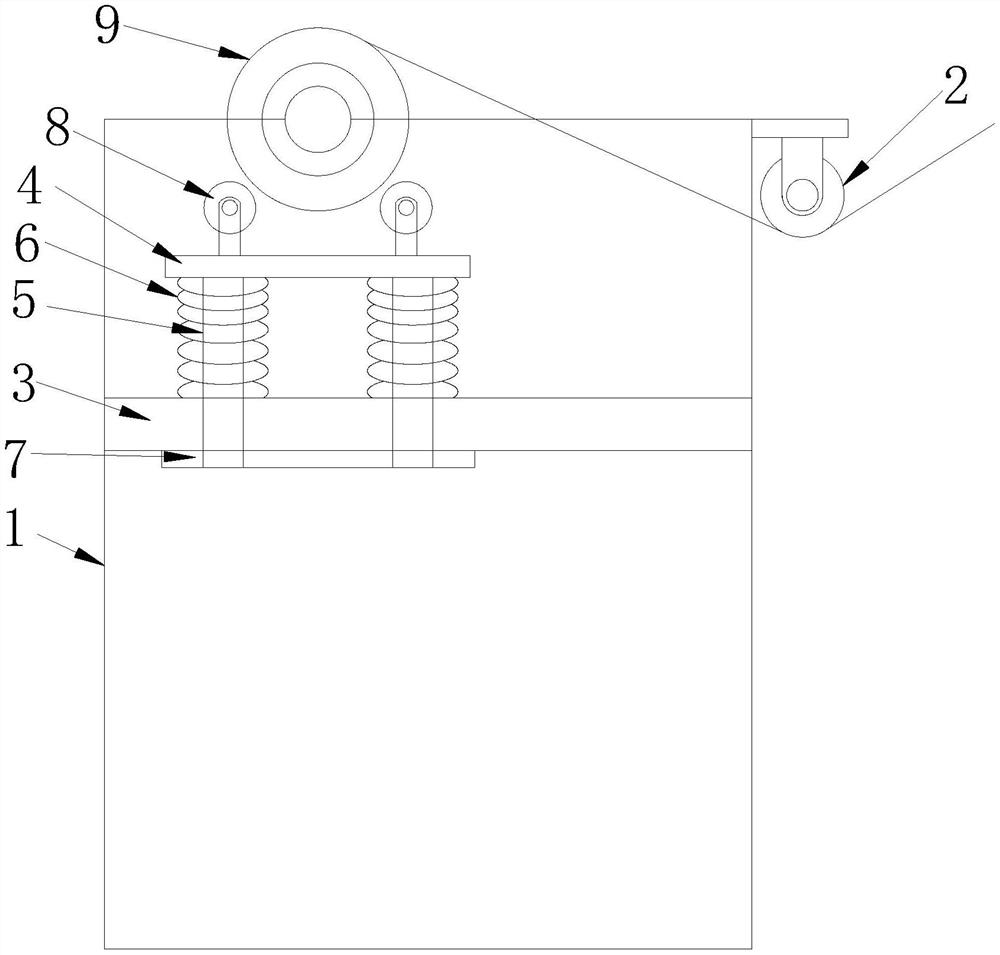 9
2
8
4
6
5
3
7
1