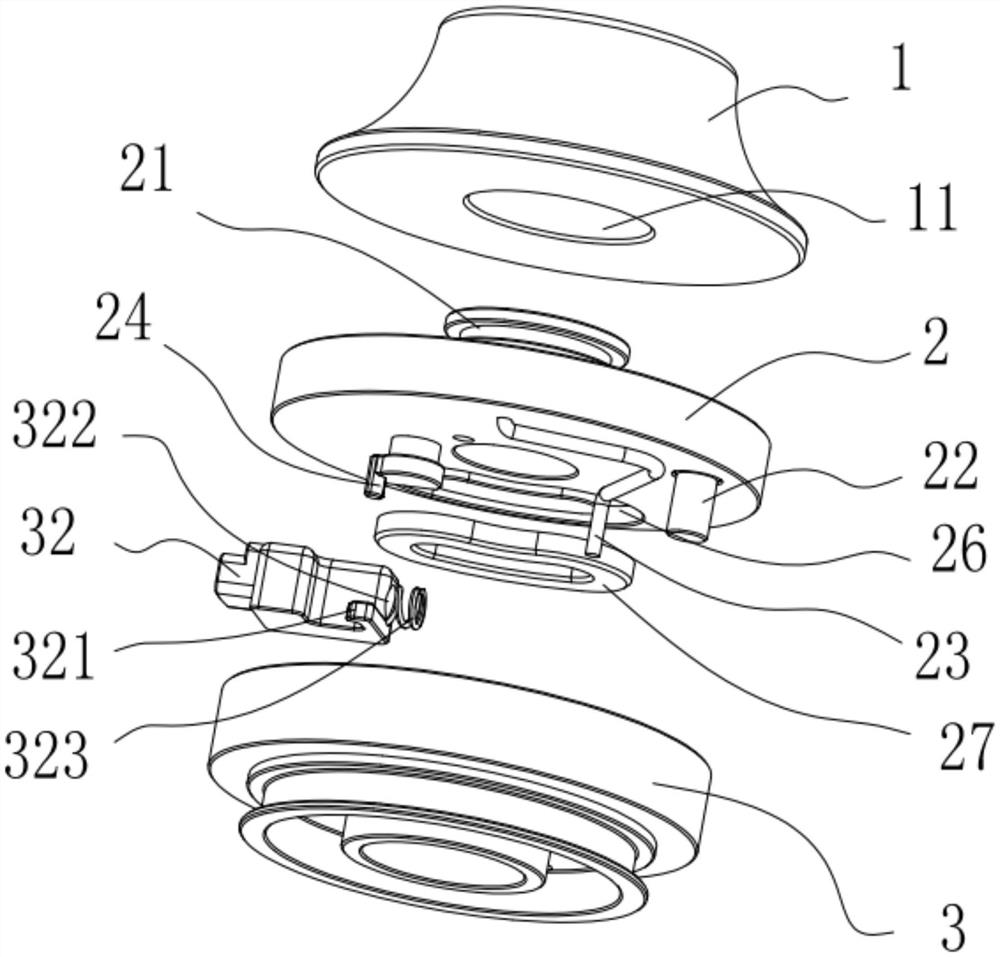 1
21
11
24
2
322
22
32
26
321
23
323
27
3