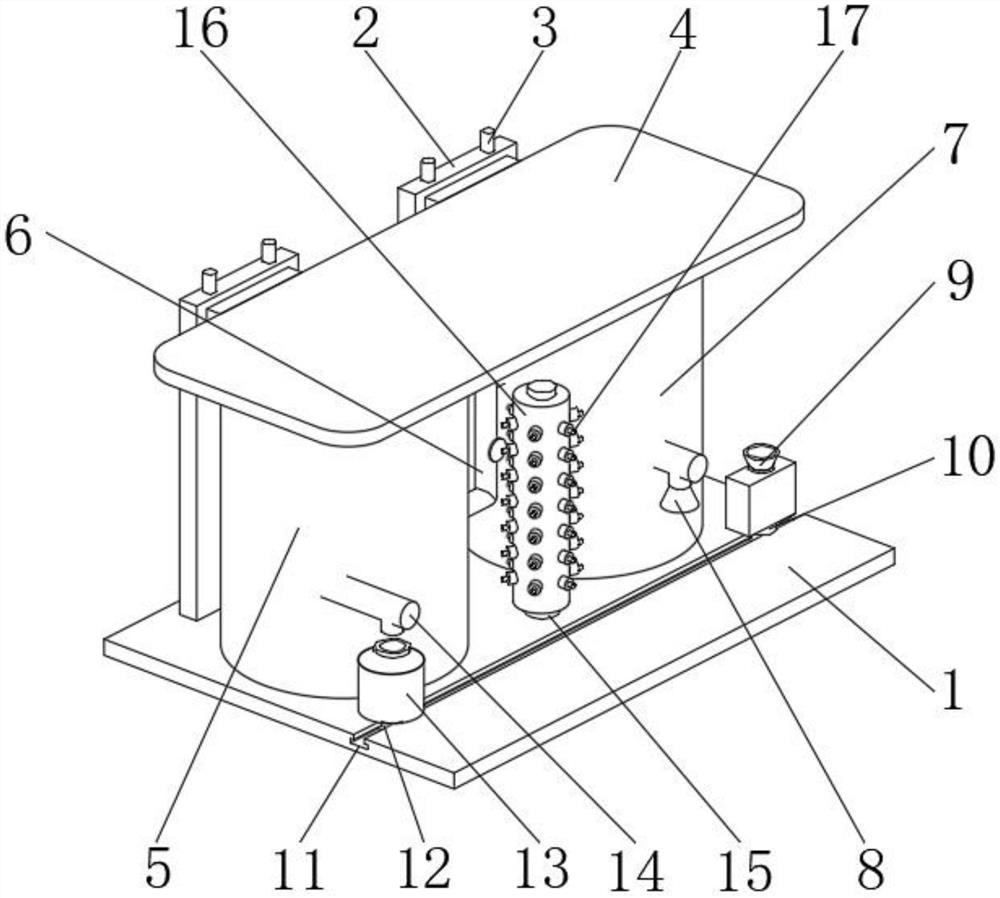 16 2 3 4 17 7 6 9 10 1 5 11 12 13 14 15 8