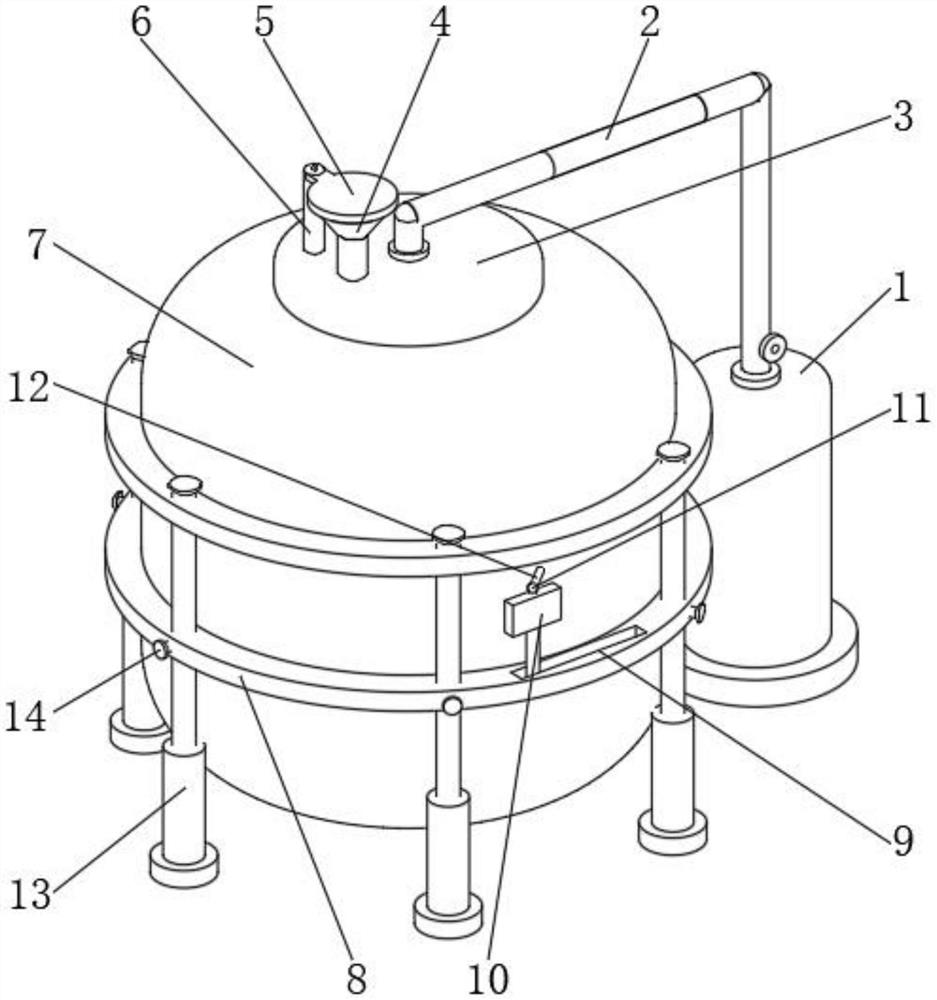 6
5
4
2
3
7
1
12
11
14
13
8
10
9