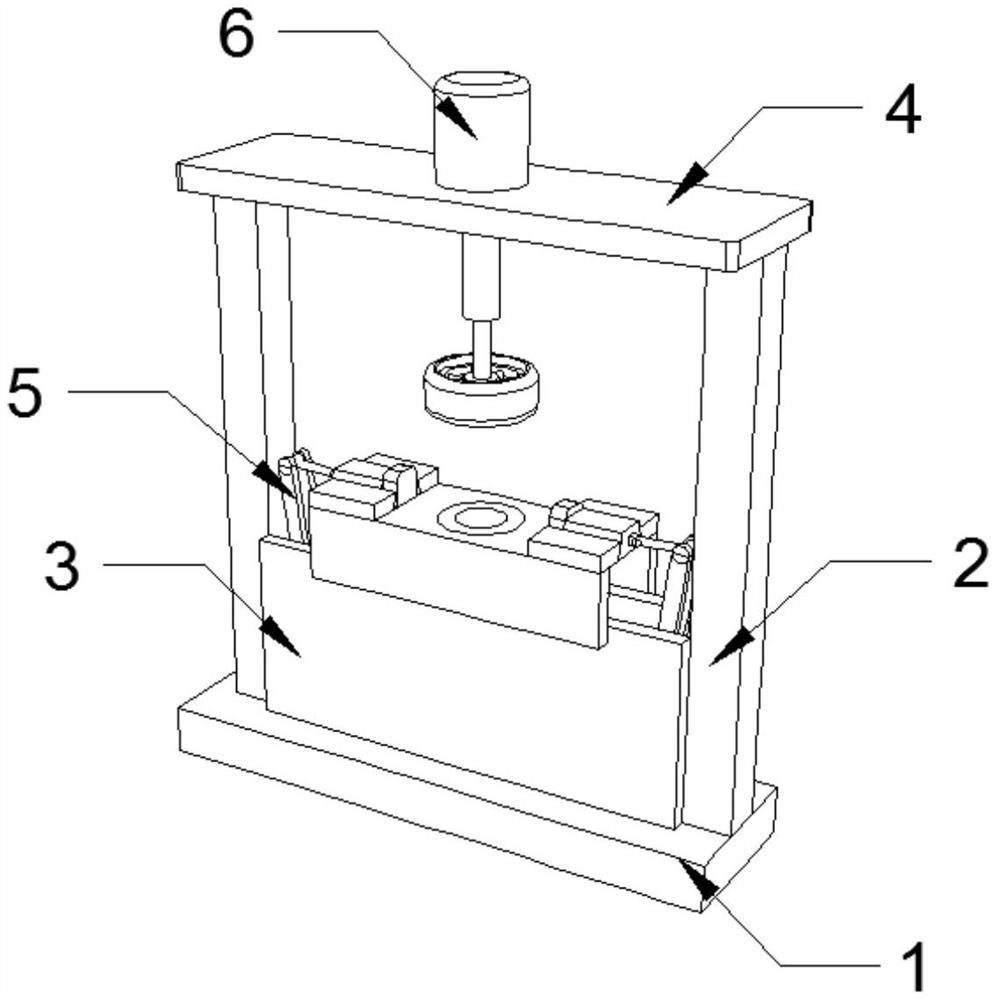 6
4
5
3
2
1