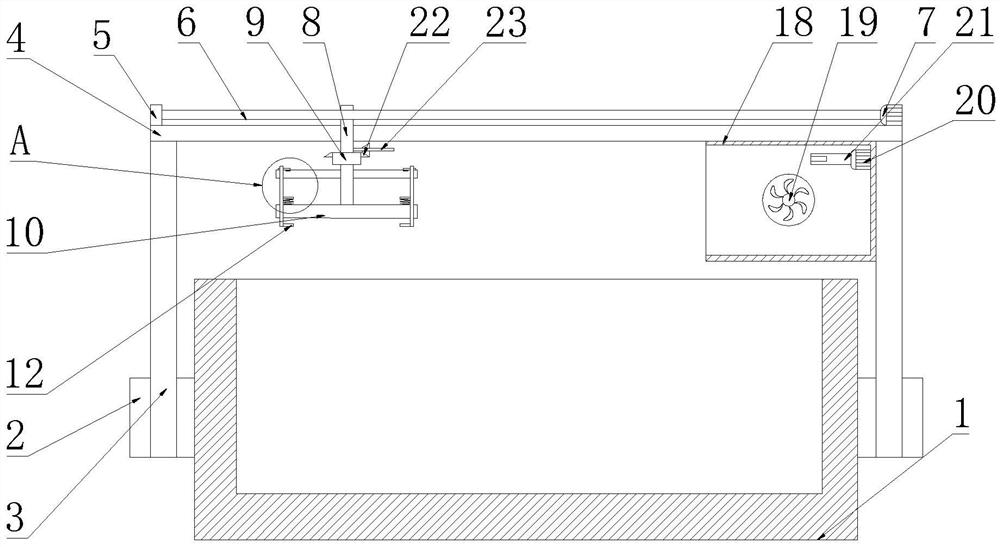 4
5
6
9
8
22
23
18
19
7
21
20
A
10
12
2
3
1