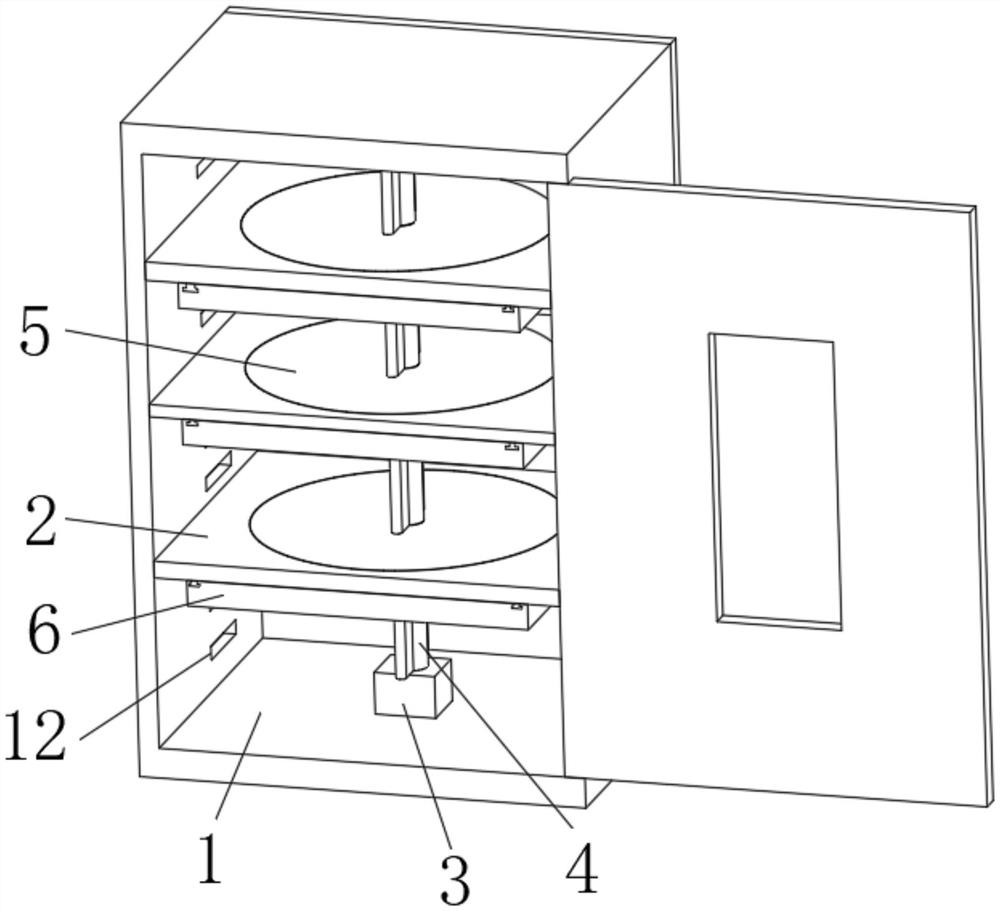 5
2
6
12
1
3
4