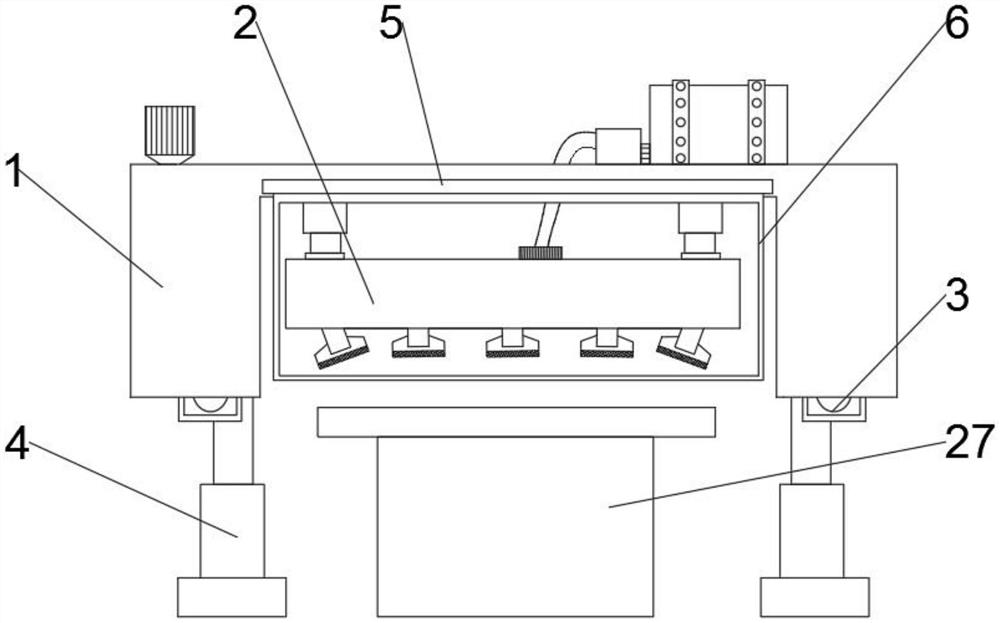 2
5
6
1
3
4
27