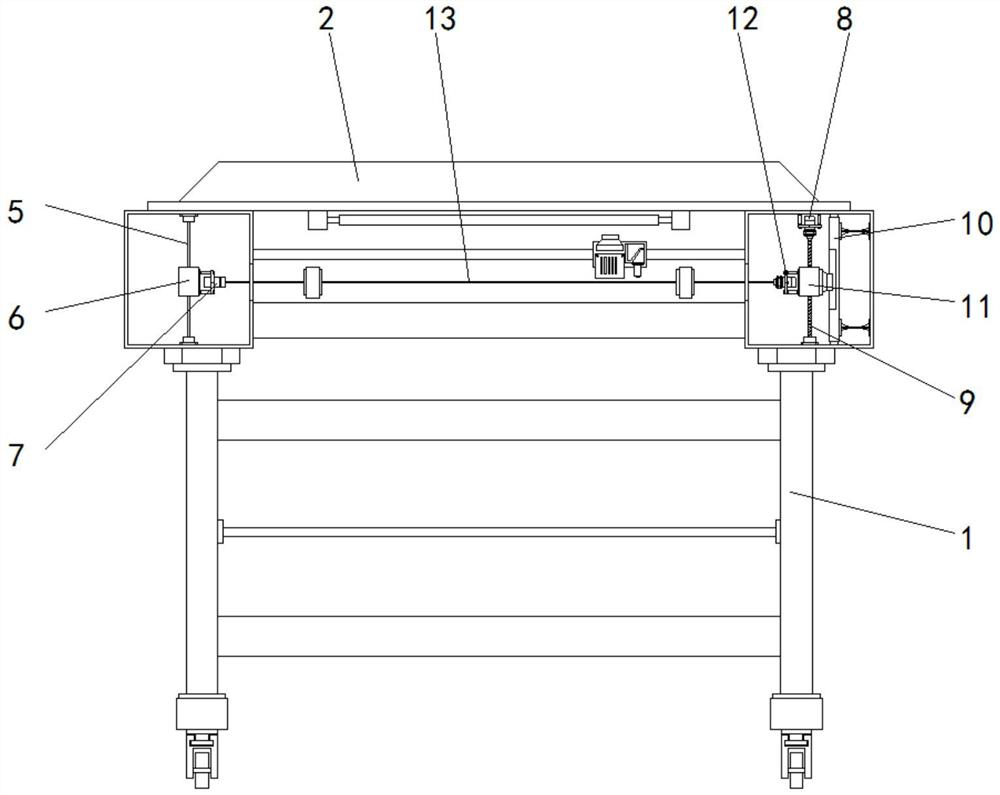 2
13
12
8
5
10
6
11
9
7
1