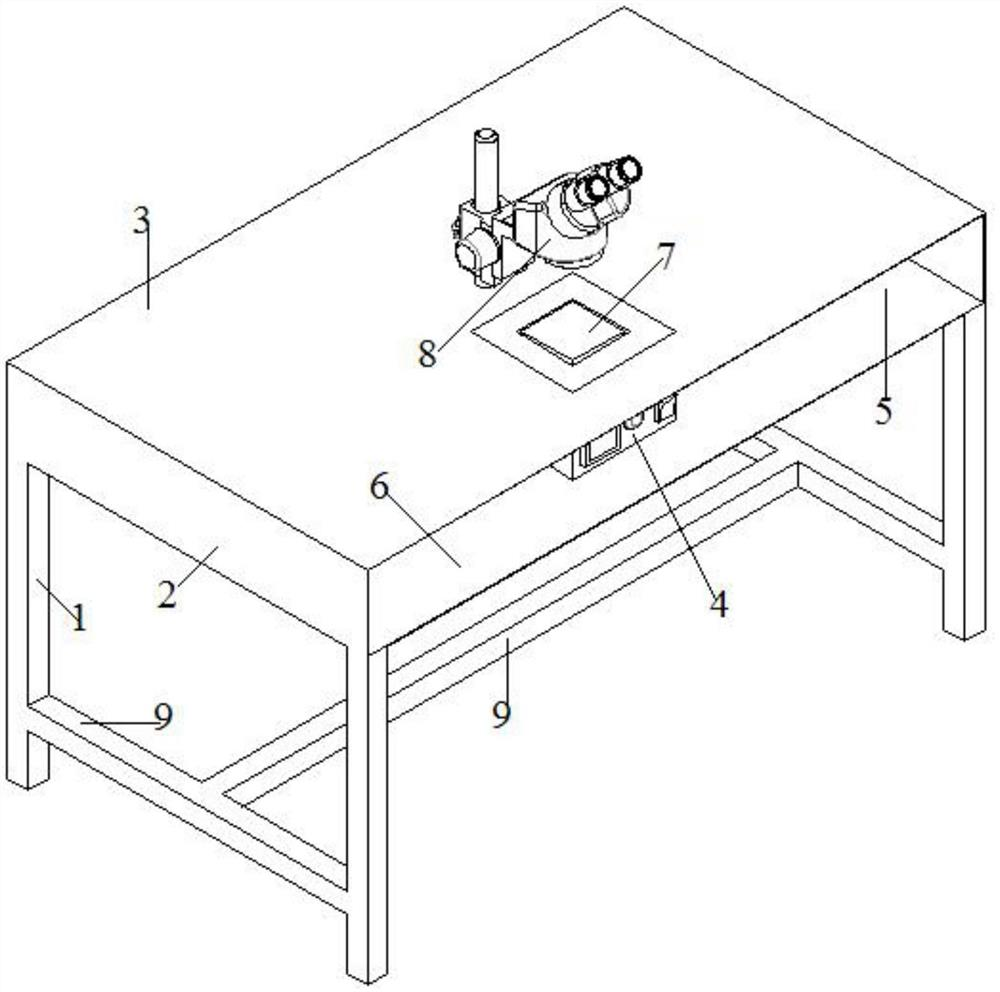 3
7
8
5
6
4
2
1
9
9