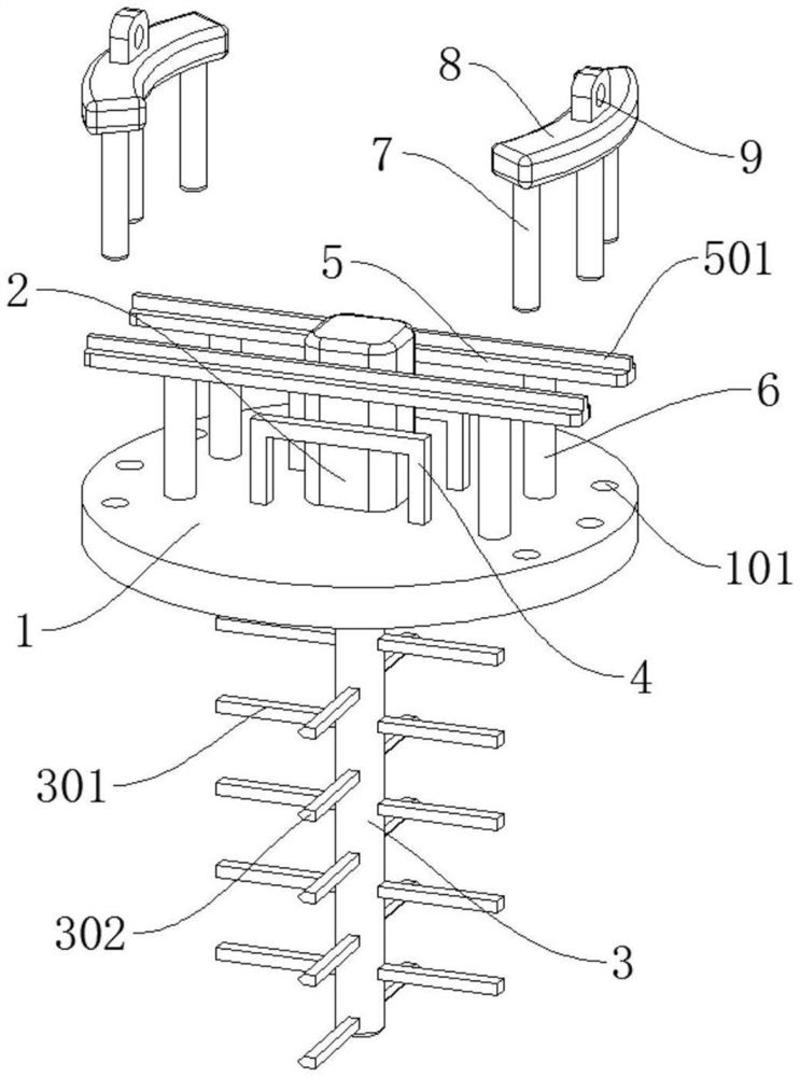 8
9
7
5
501
2
6
101
1
4
301
302
3