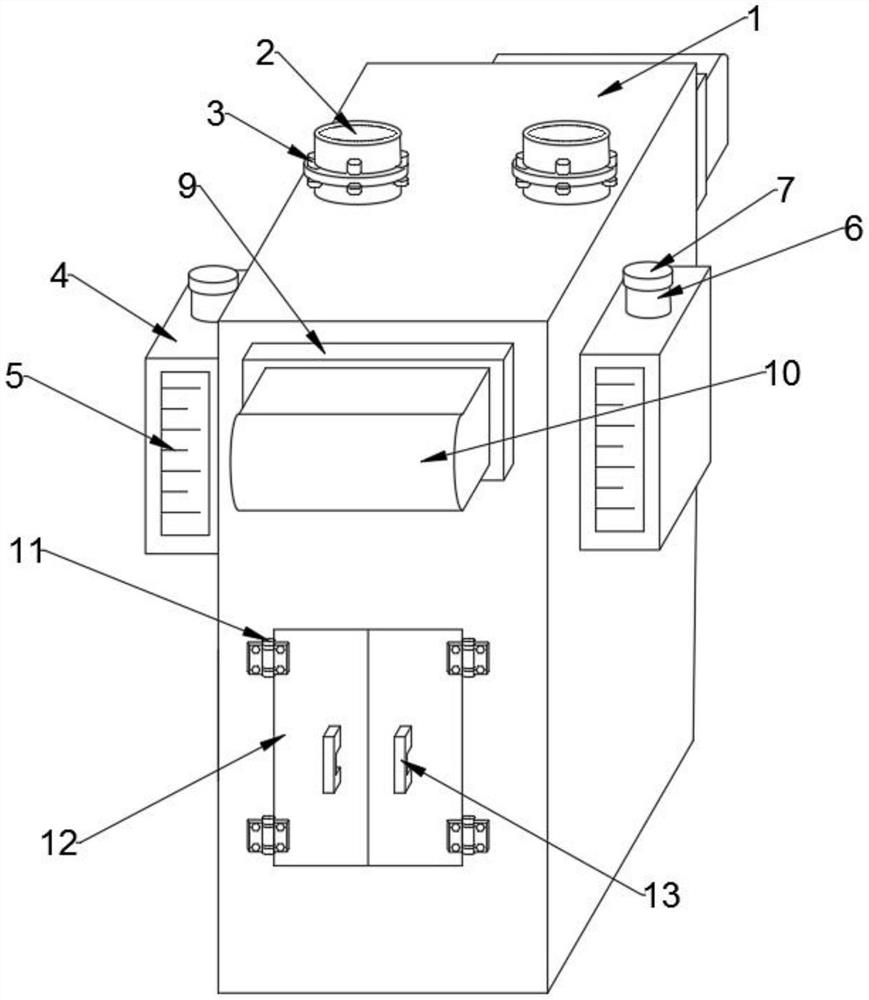 1
2
3
9
7
6
4
5
10
11
12
13