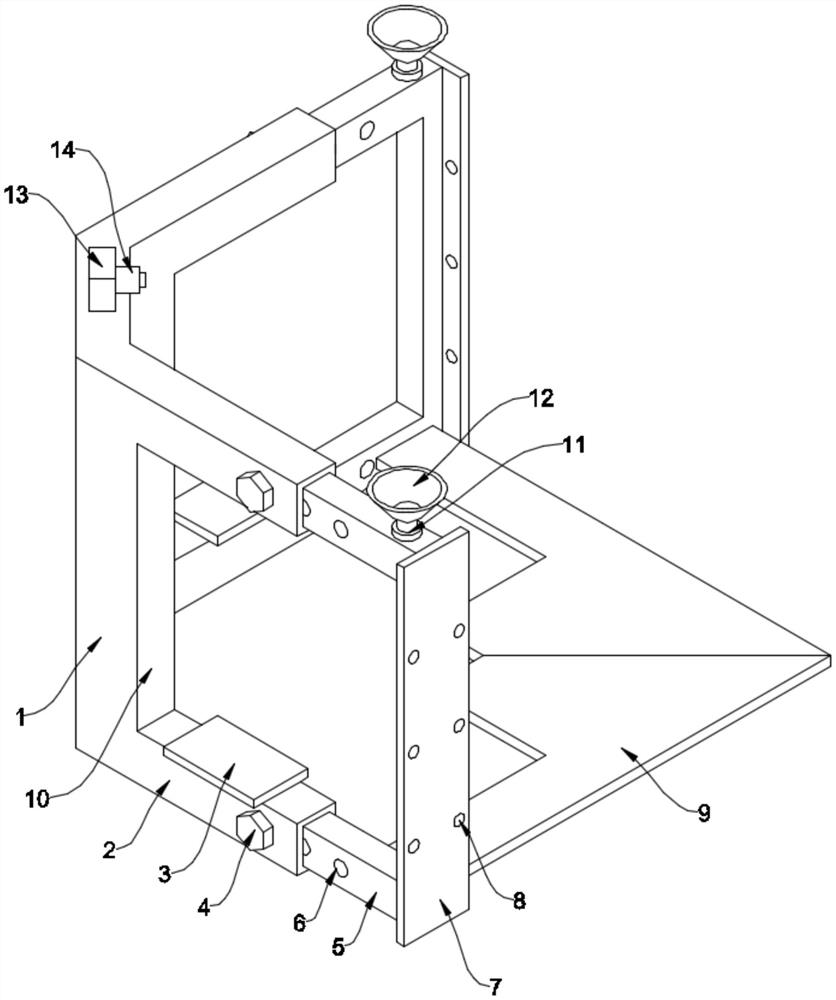 14
13
12
11
1
10
2
3
4
6
5
8
7
9