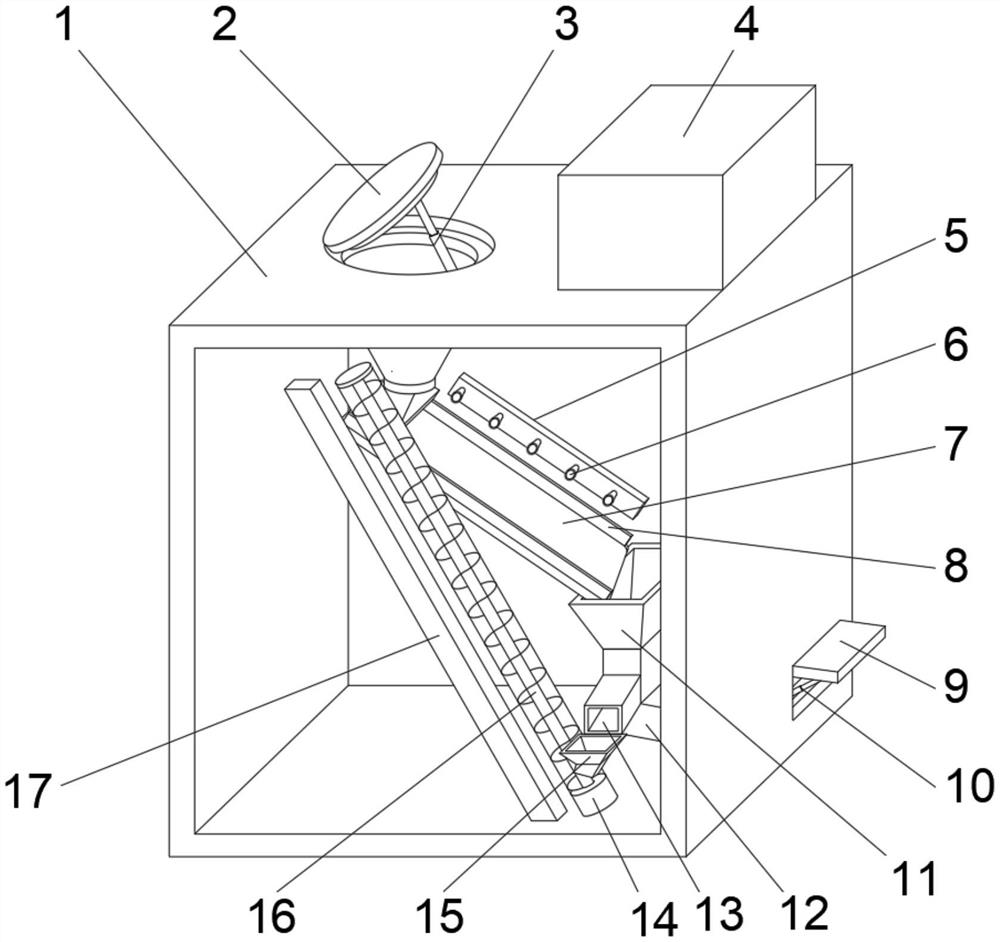 1
2
3
4
5
6
7
8
9
10
11
12
13
14
15
16
17