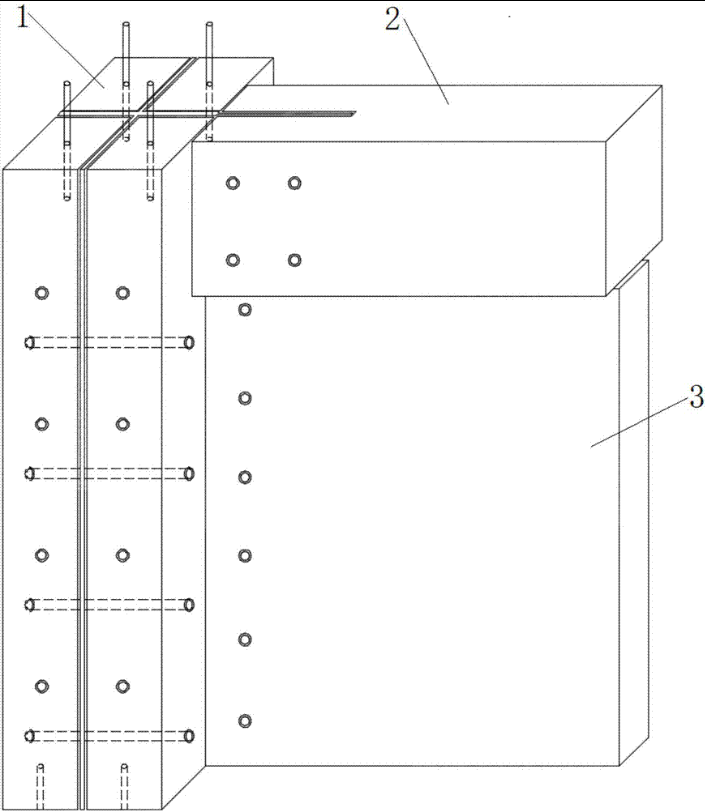 1
2
3