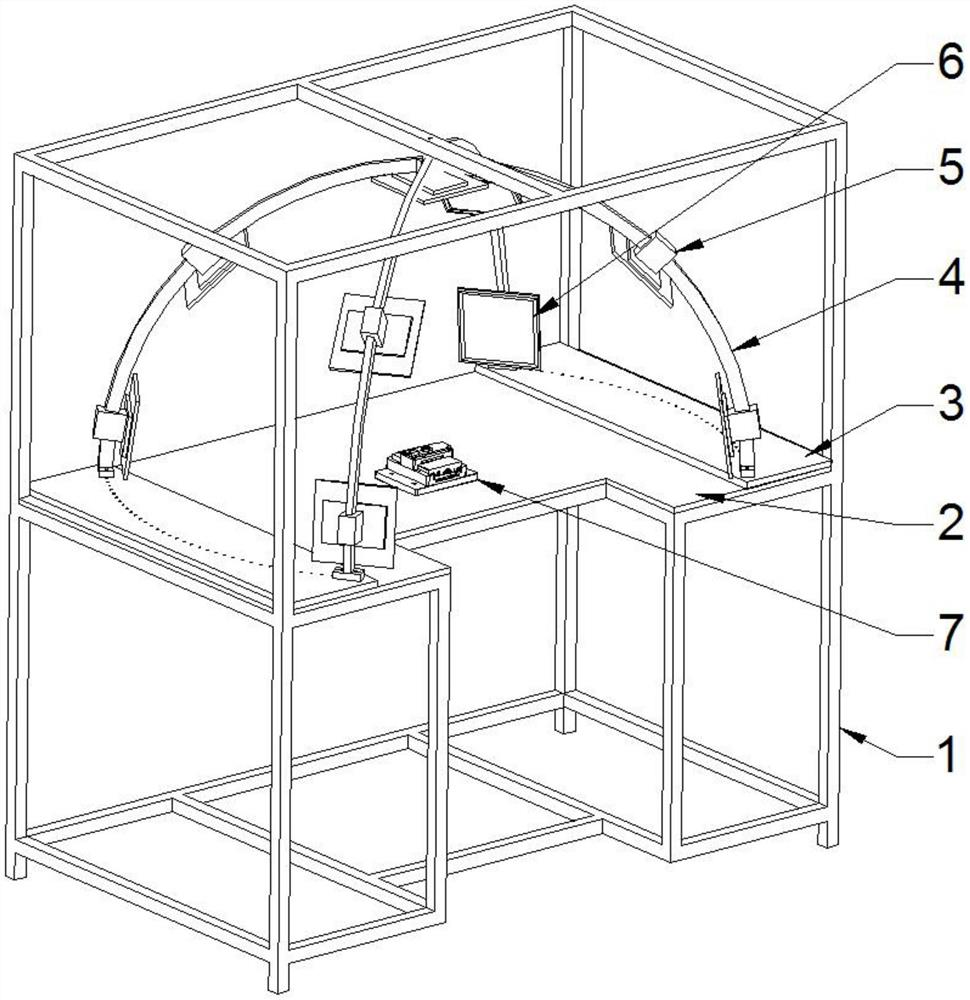 6
5
4
3
2
7
1