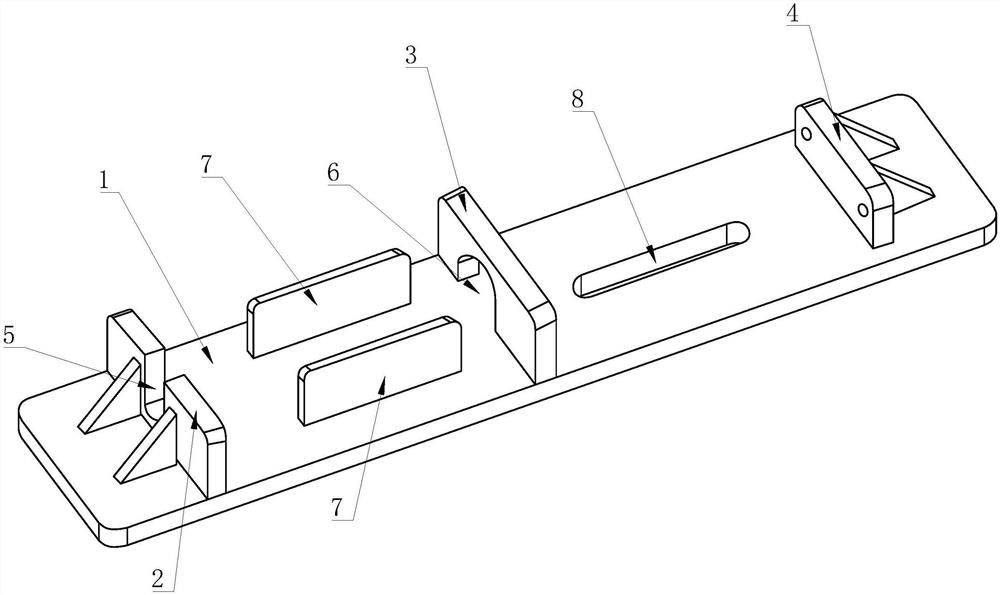 4
3
8
1
7
6
5
7
2