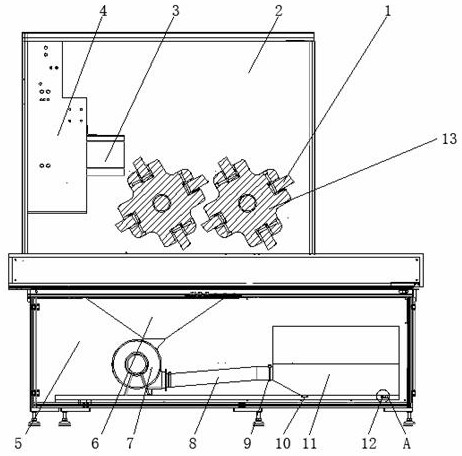 4
3
2
1
13
5
6
7
8
9
10
11
12
A