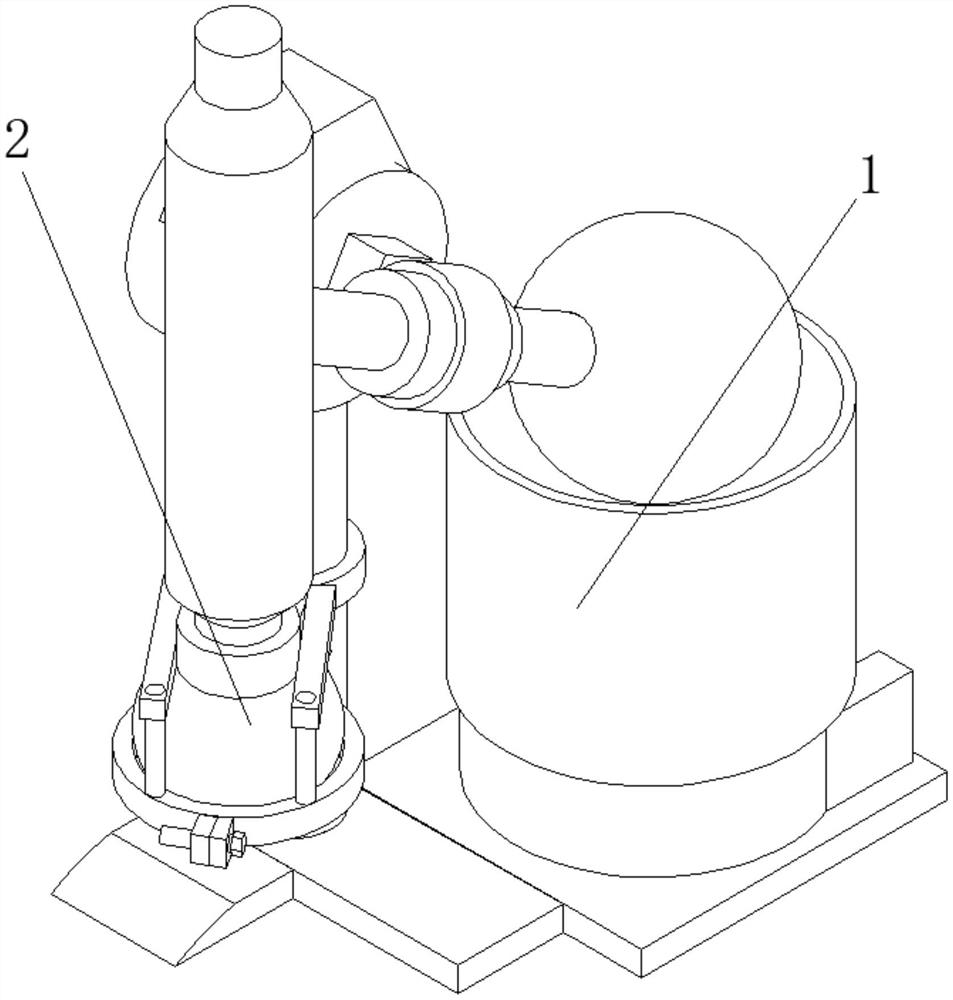 2
1