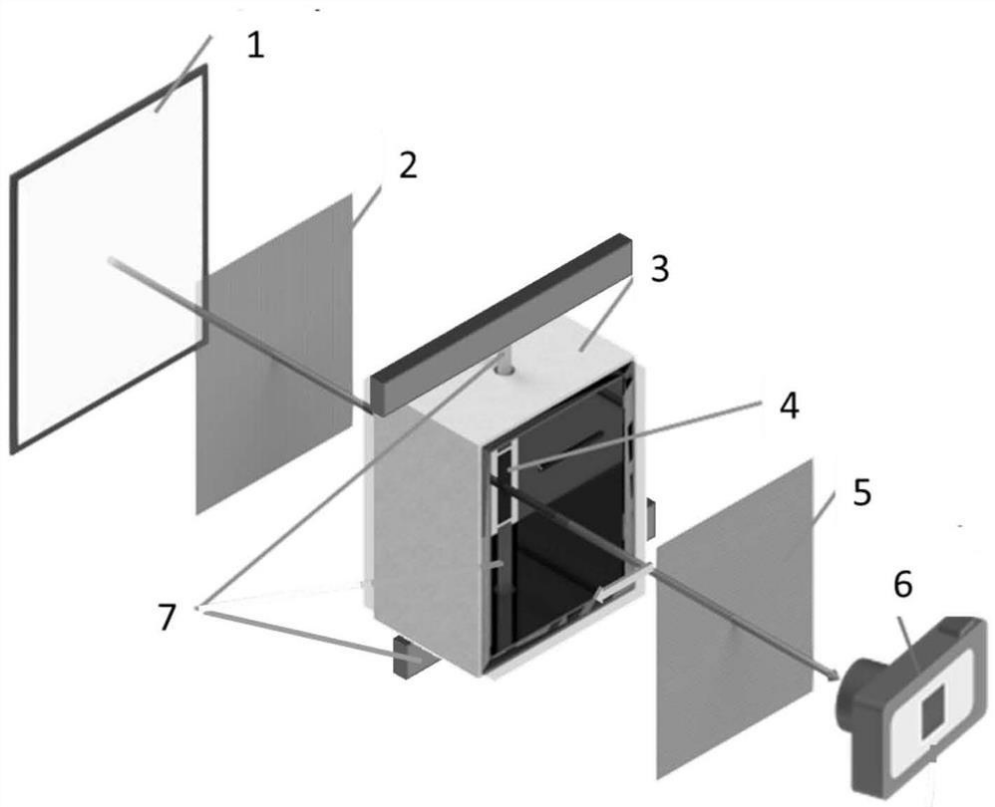 1
2
3
4
5
6
7