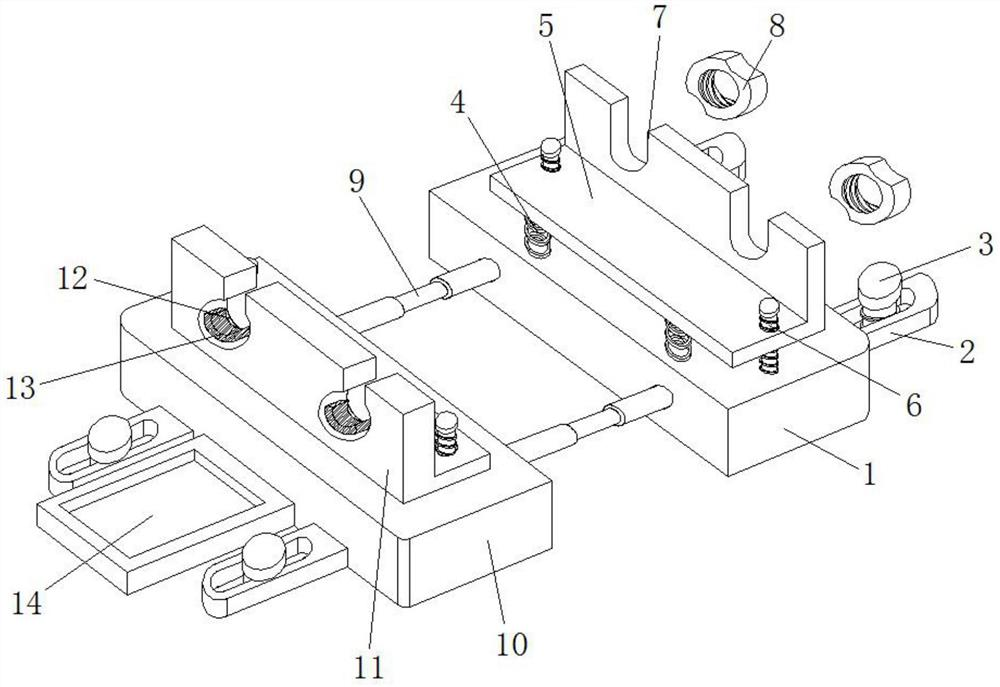 5
7
8
4
9
3
12
2
13
6
1
14
11
10