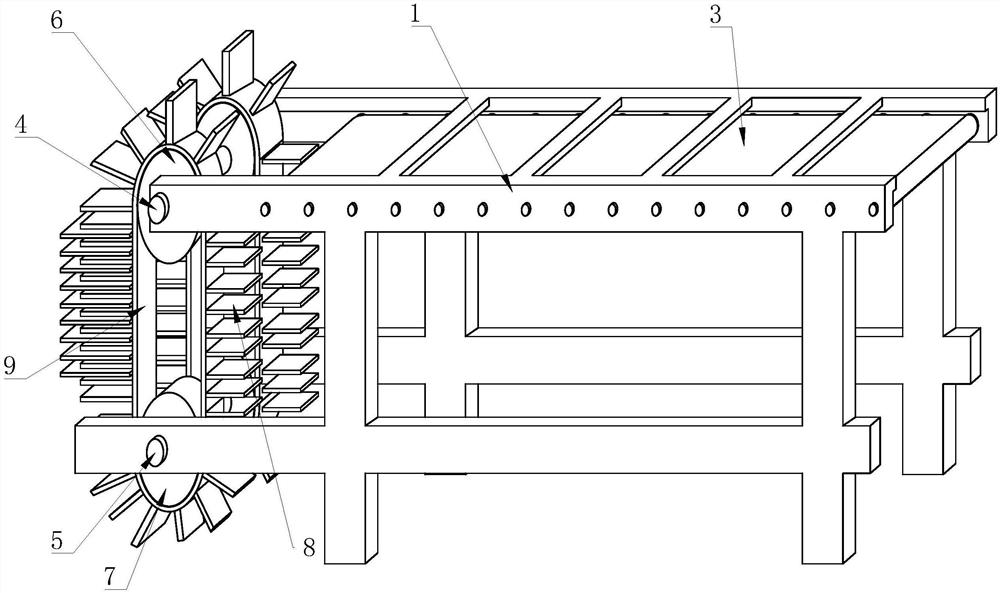 6
1
3
4
9
5
7
8