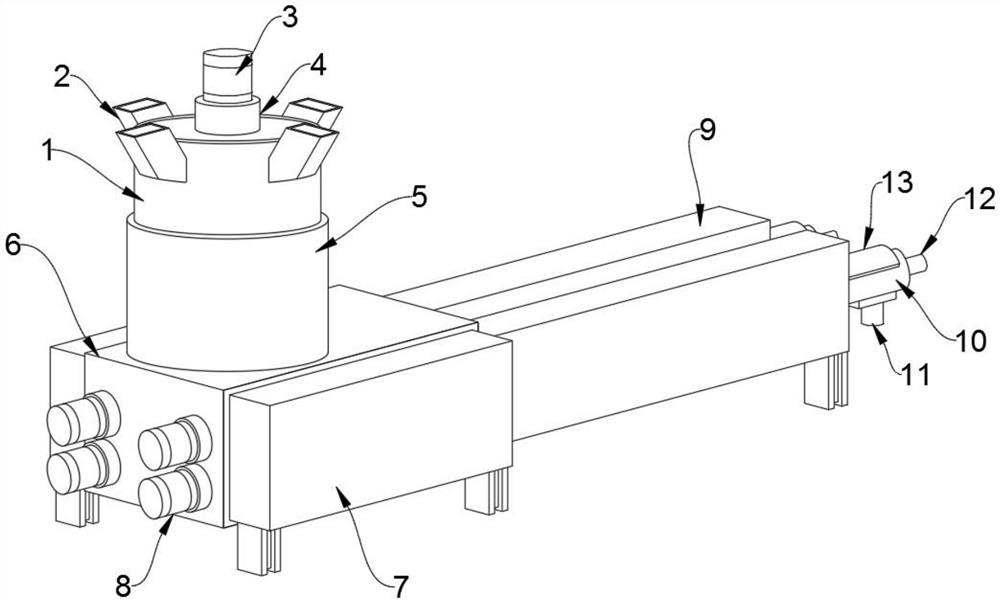 3
2
4
1
5
6
9
13
12
10
11
8
7