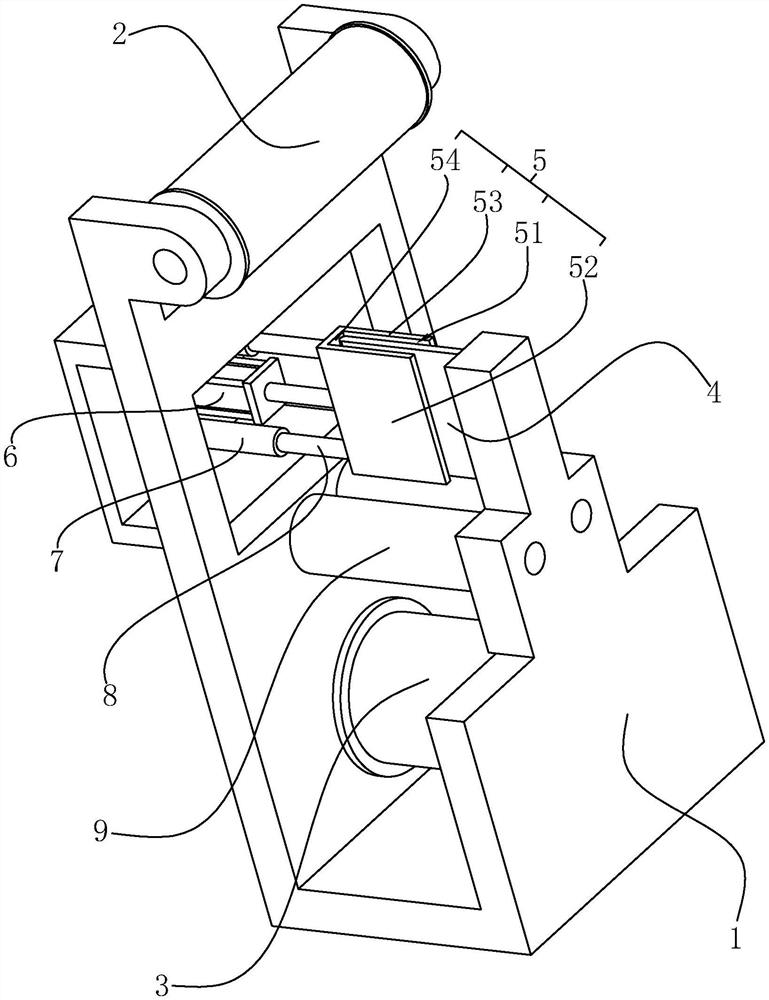 2
54
5
53
51
52
4
6
7
8
9
3
1