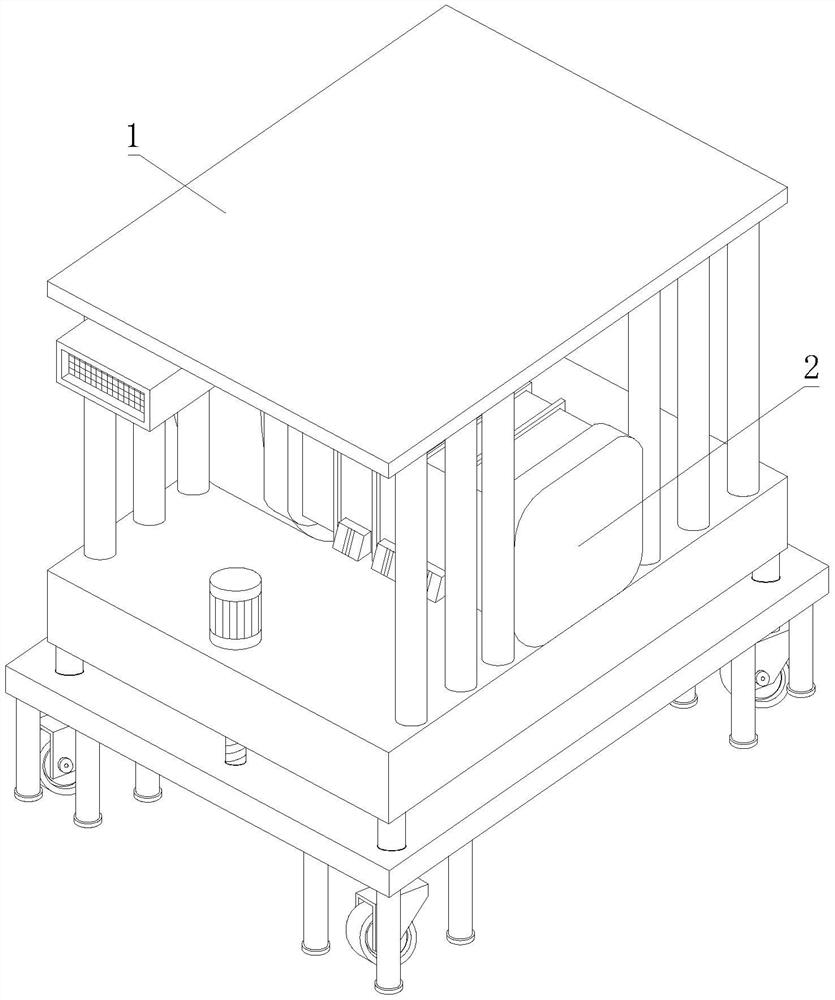 1

2