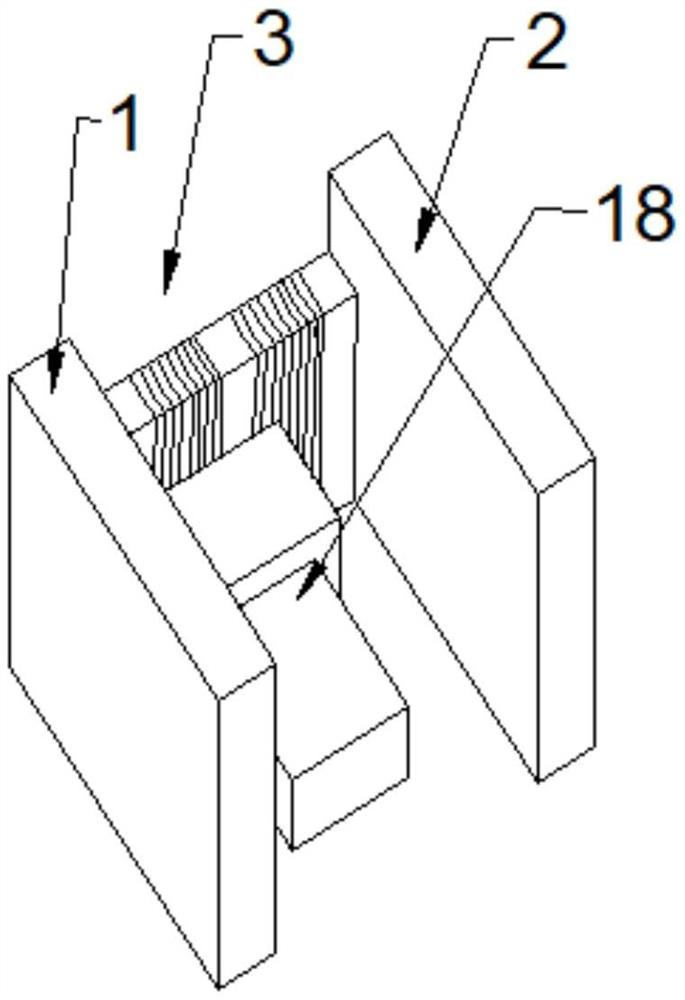 3
2
1
18