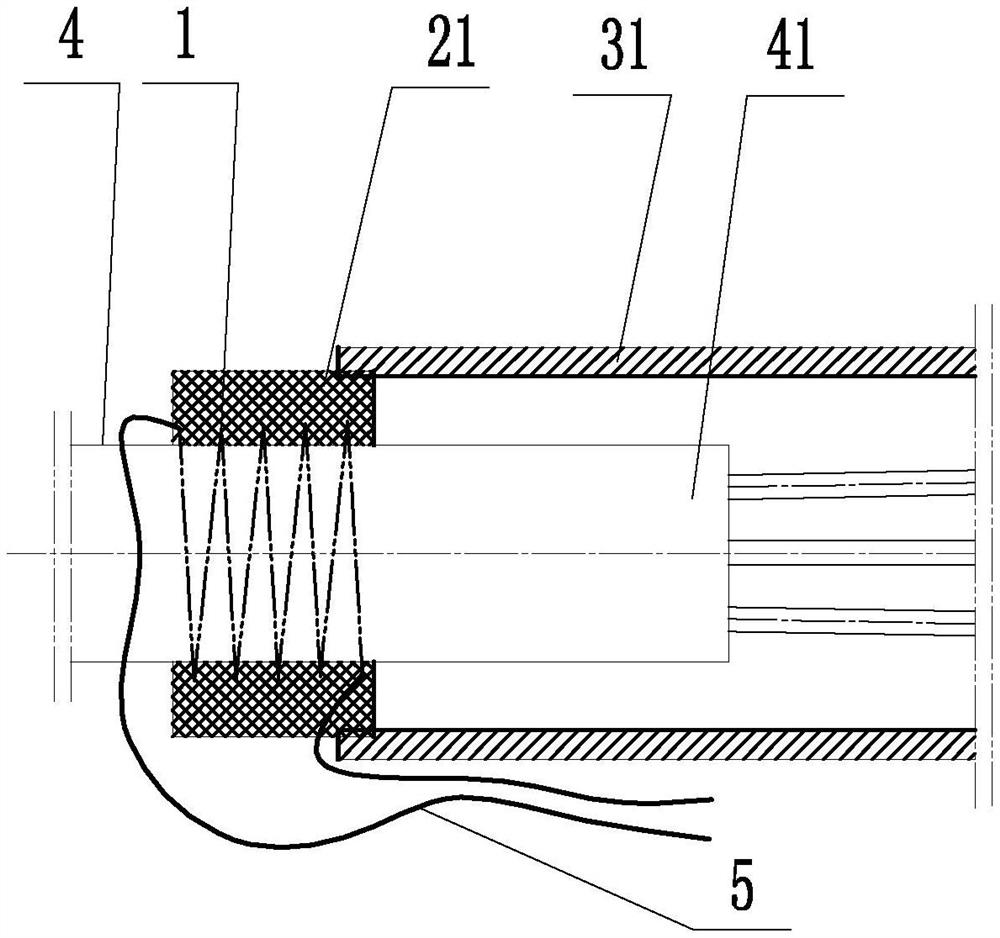 4
1
21
31
41
5