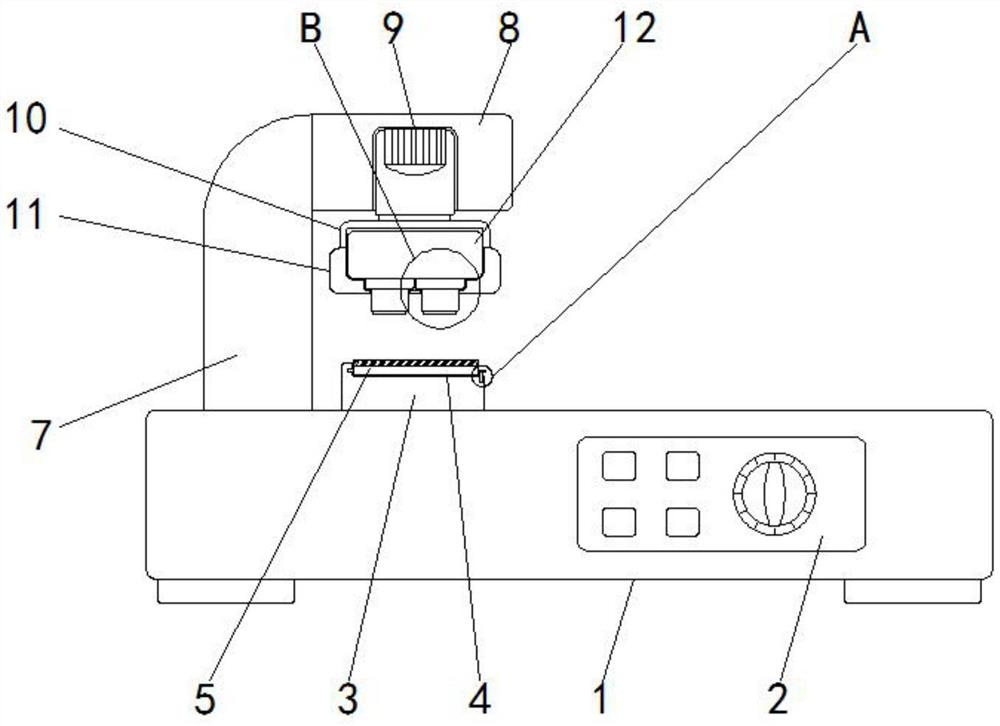 B
9
8
12
A
10
11
7
5
3
4
1
2