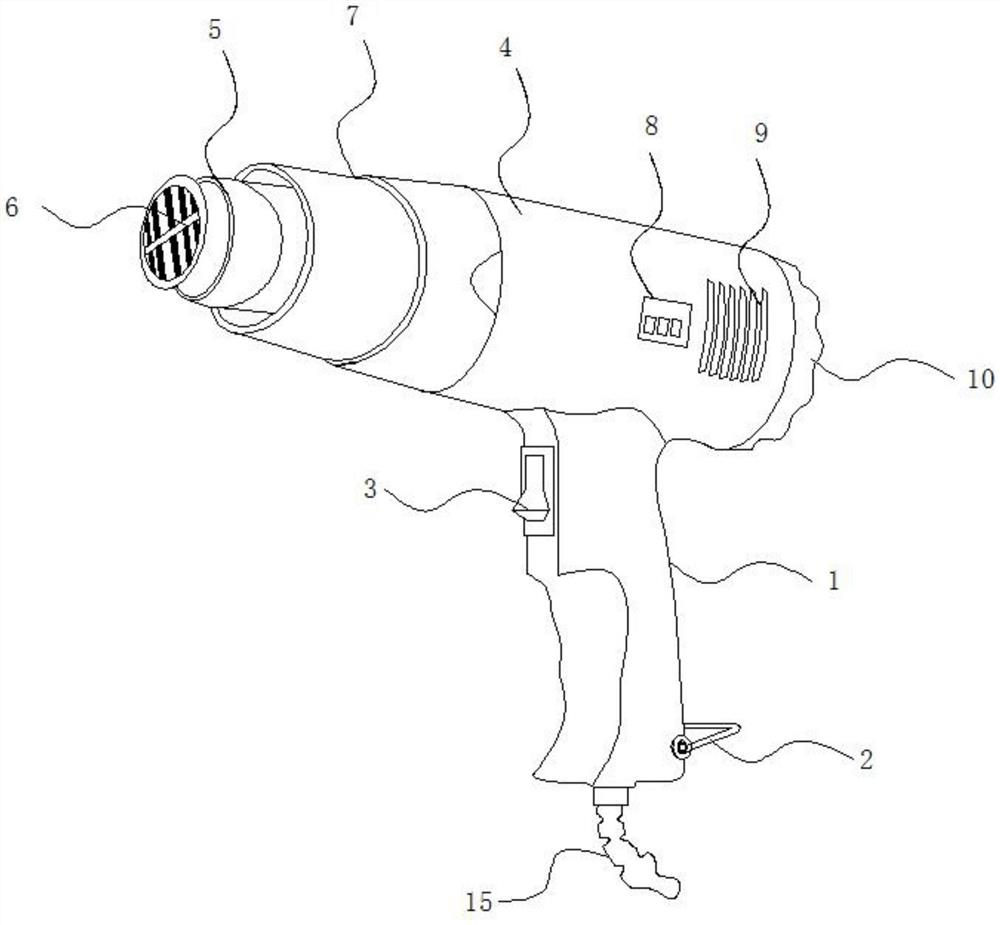 5
7
4
8
9
6
10
3
1
2
15